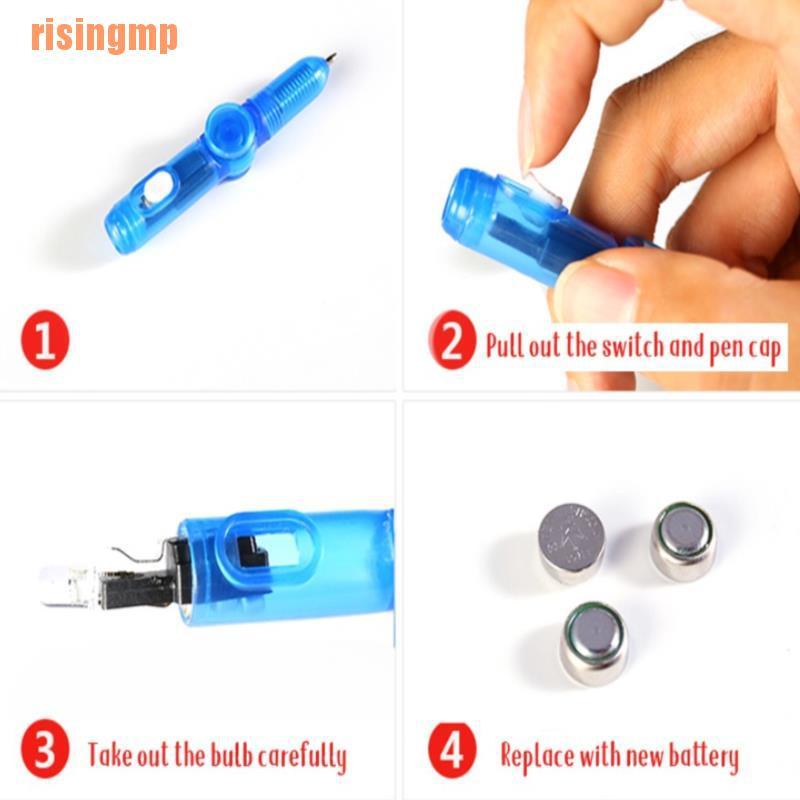 risingmp

1

2 Pull out the switch and pen cap

3 Take out the bulb carefully

4 Replace with new battery