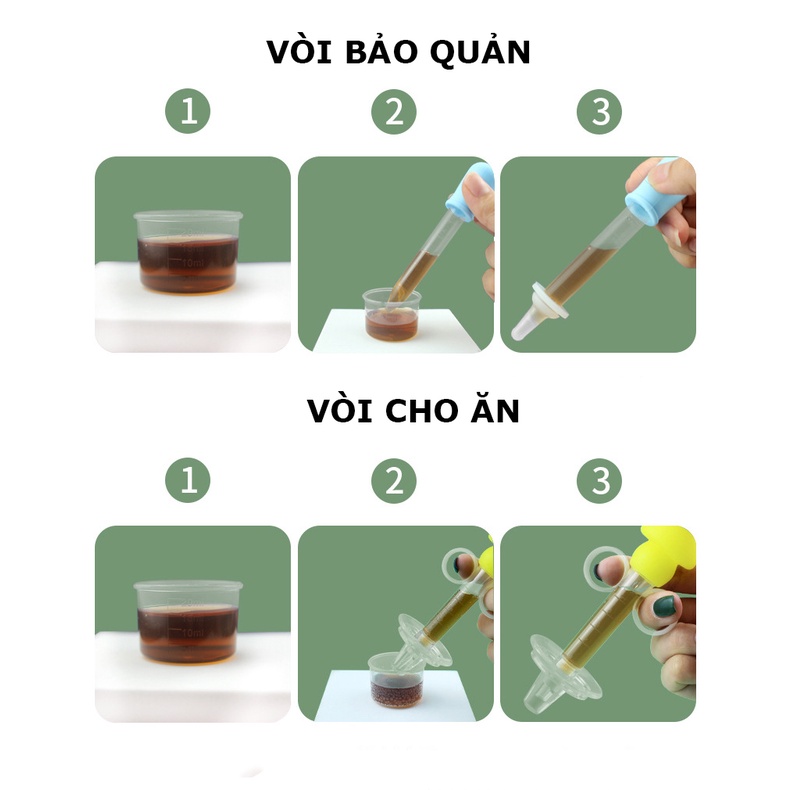 VÒI BẢO QUẢN

1

2

3

10ml

VÒI CHO ĂN

1

2

3

10ml