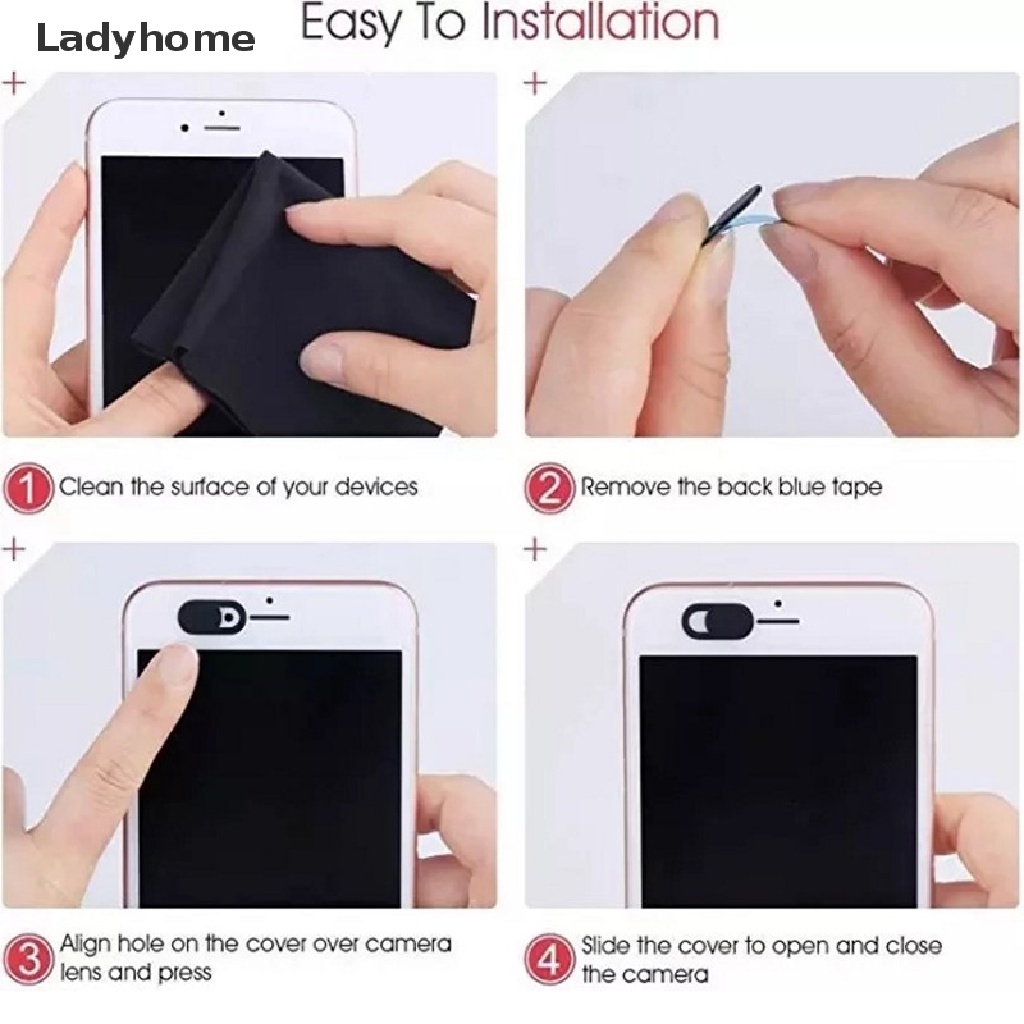 Ladyhome

Easy To Installation

1 Clean the surface of your devices

2 Remove the back blue tape

3 Align hole on the cover over camera lens and press

4 Slide the cover to open and close the camera