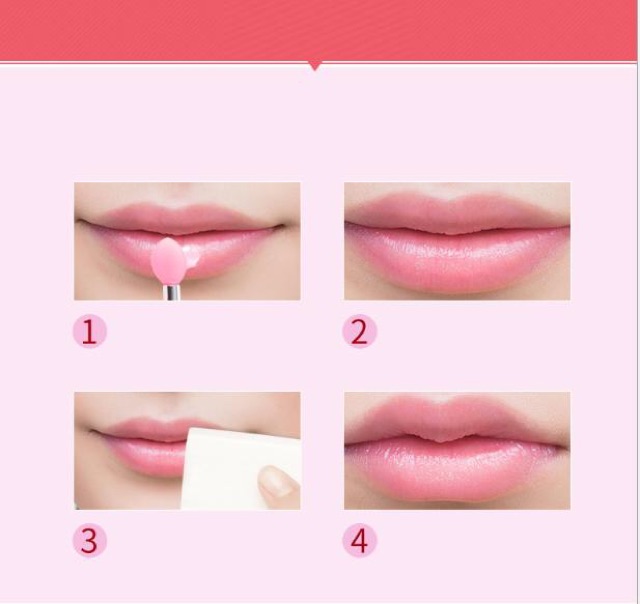 1

2

3

4