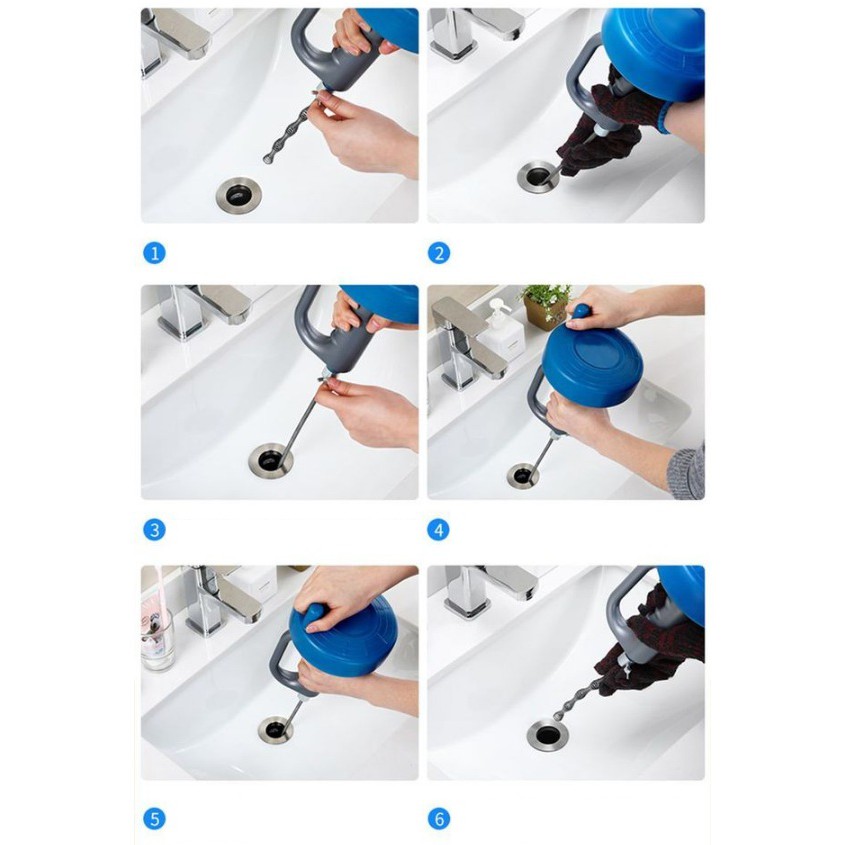 1

2

3

4

5

6