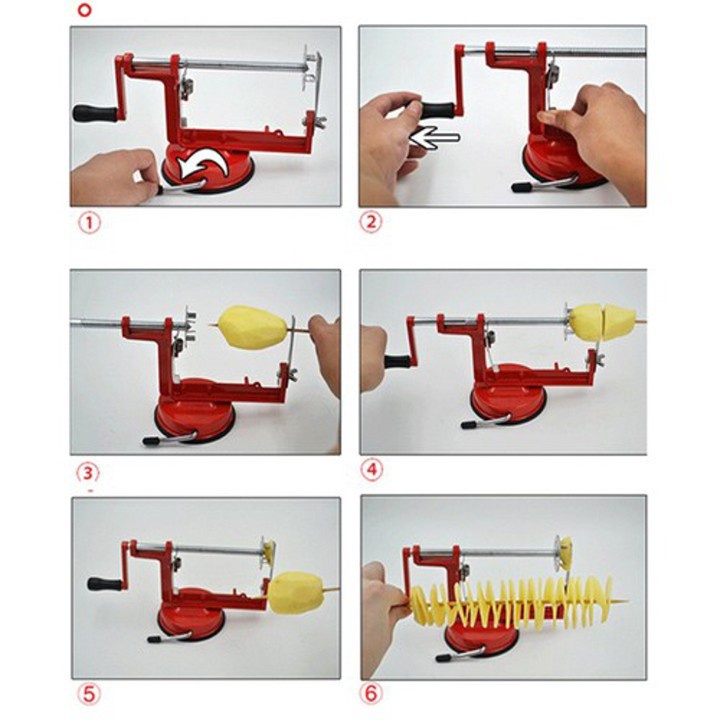 ①

②

③

④

⑤

⑥