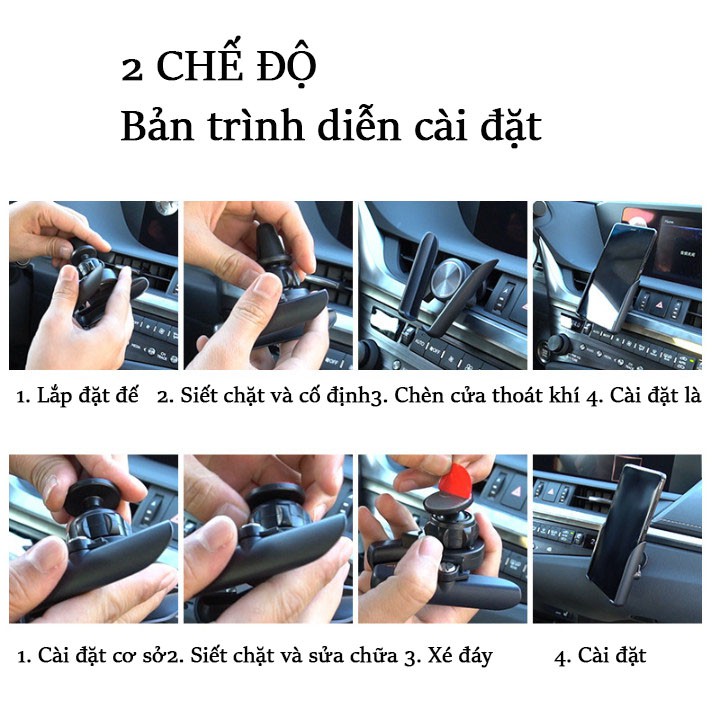 2 CHẾ ĐỘ
Bản trình diễn cài đặt

1. Lắp đặt đế 2. Siết chặt và cố định3. Chèn cửa thoát khí 4. Cài đặt là

1. Cài đặt cơ sở2. Siết chặt và sửa chữa 3. Xé đáy 4. Cài đặt