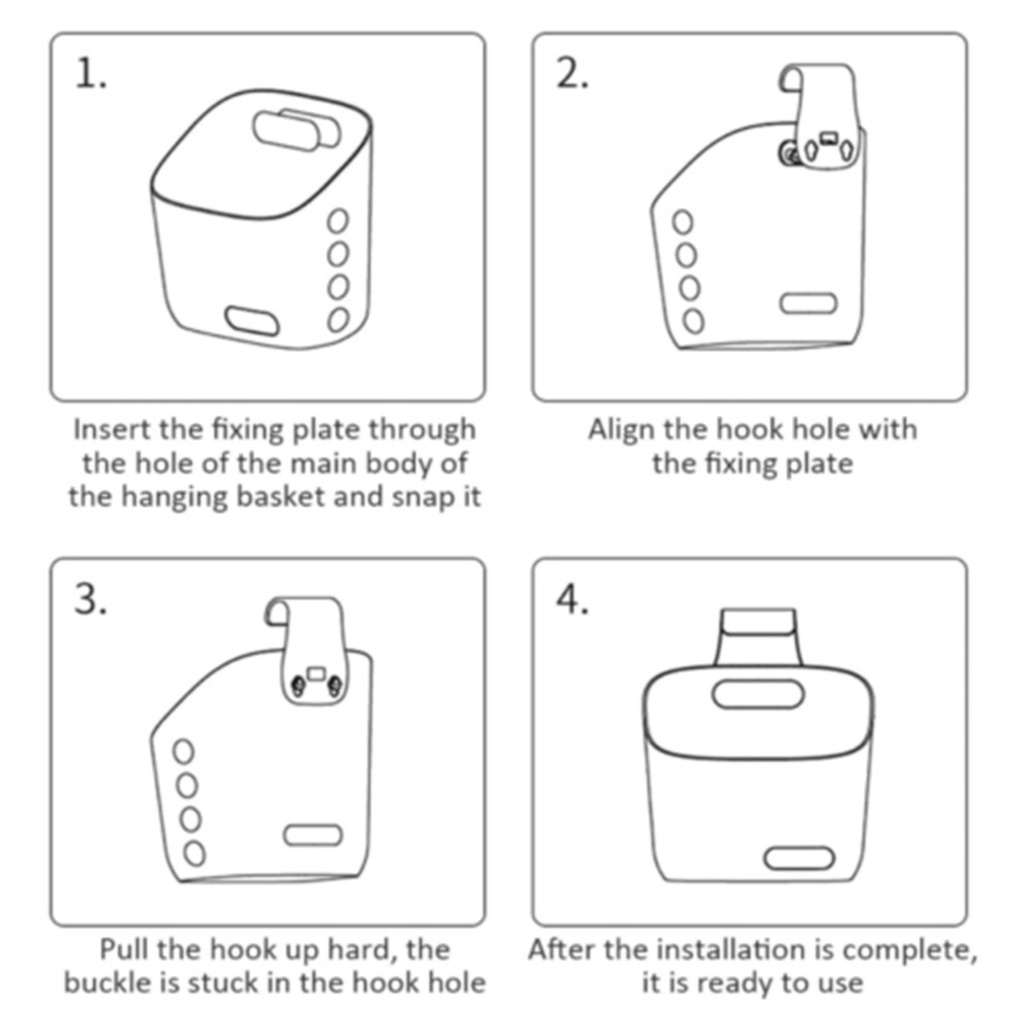 1.

Insert the fixing plate through the hole of the main body of the hanging basket and snap it

2.

Align the hook hole with the fixing plate

3.

Pull the hook up hard, the buckle is stuck in the hook hole

4.

After the installation is complete, it is ready to use