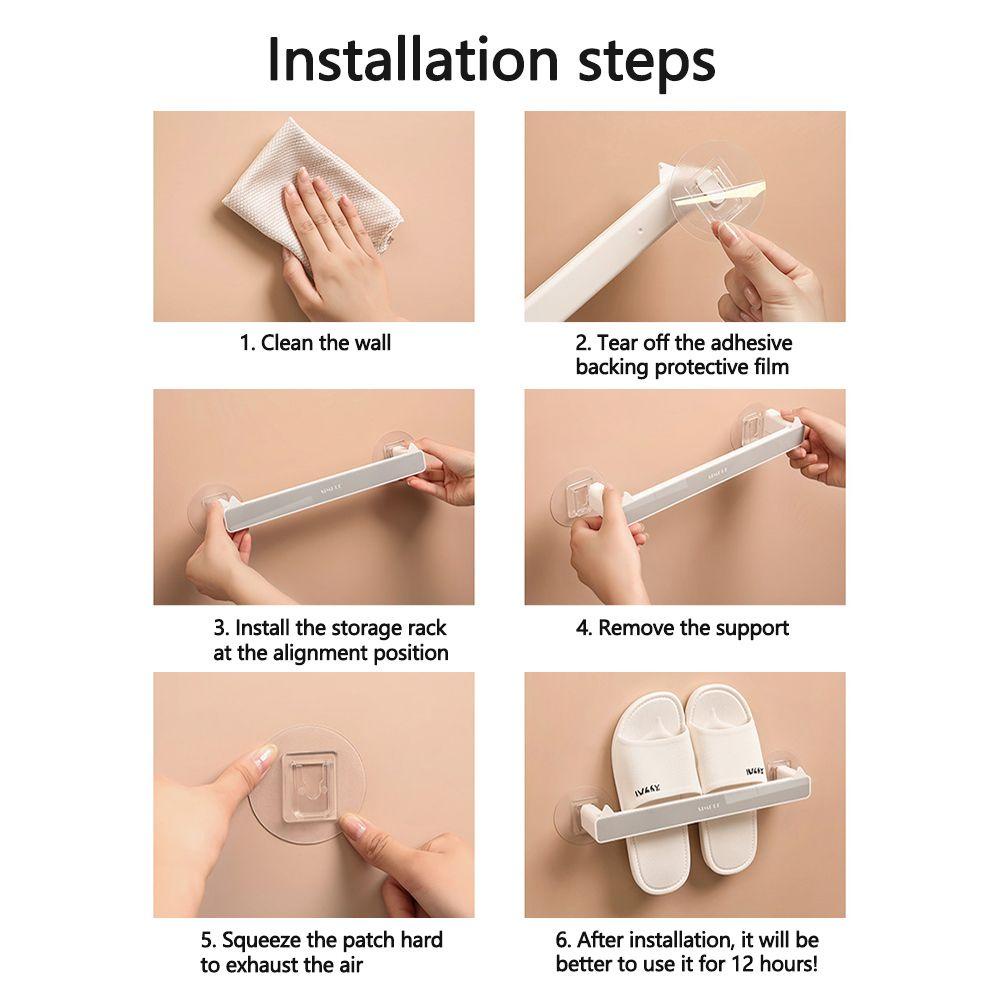 Installation steps

1. Clean the wall

2. Tear off the adhesive backing protective film

3. Install the storage rack at the alignment position

4. Remove the support

5. Squeeze the patch hard to exhaust the air

6. After installation, it will be better to use it for 12 hours!