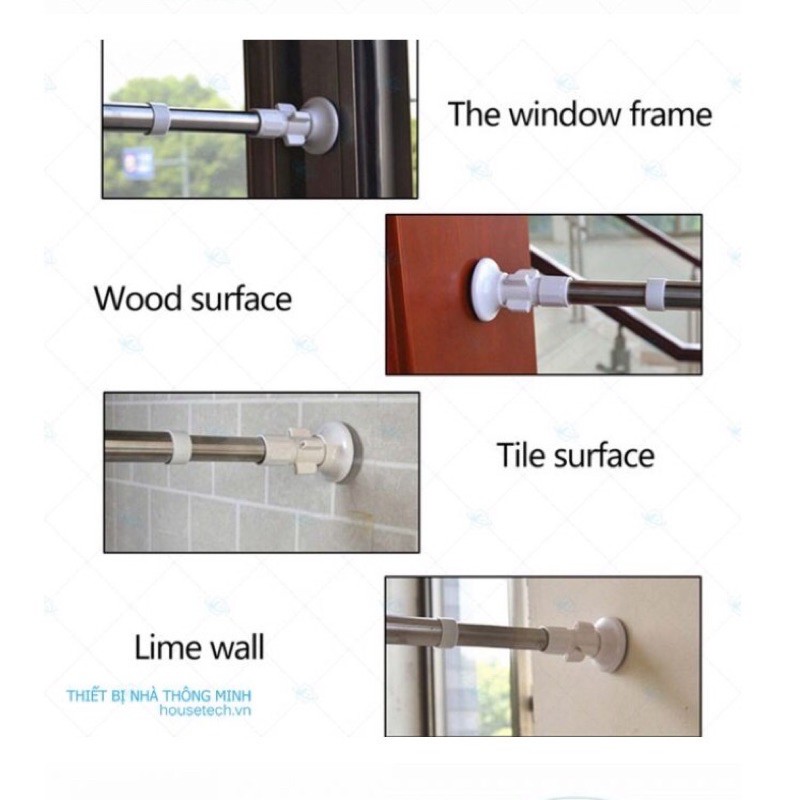 The window frame

Wood surface

Tile surface

Lime wall

THIẾT BỊ NHÀ THÔNG MINH
housetech.vn