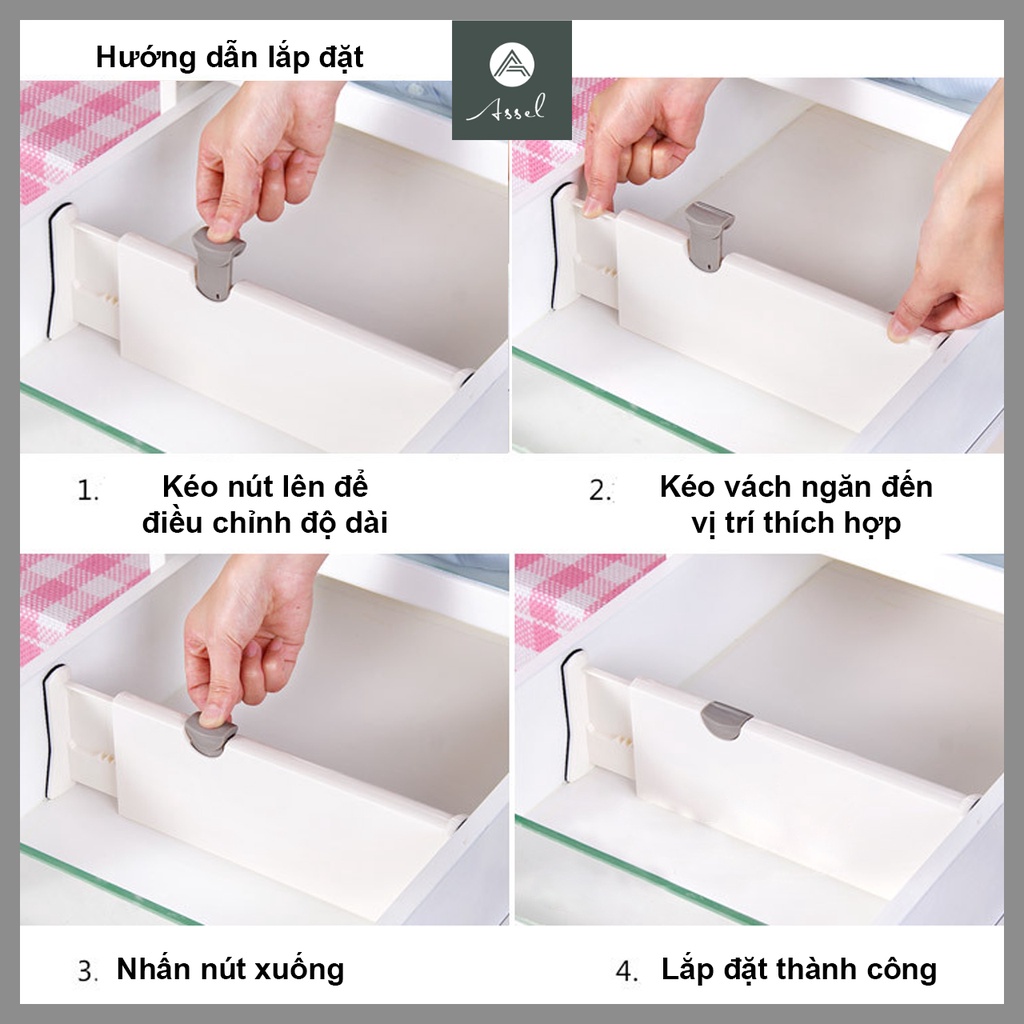 Hướng dẫn lắp đặt

Assel

1. Kéo nút lên để điều chỉnh độ dài

2. Kéo vách ngăn đến vị trí thích hợp

3. Nhấn nút xuống

4. Lắp đặt thành công