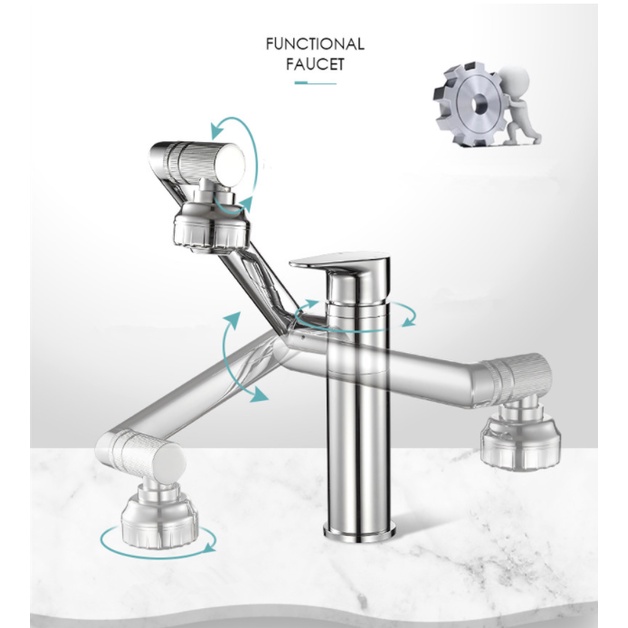 FUNCTIONAL
FAUCET