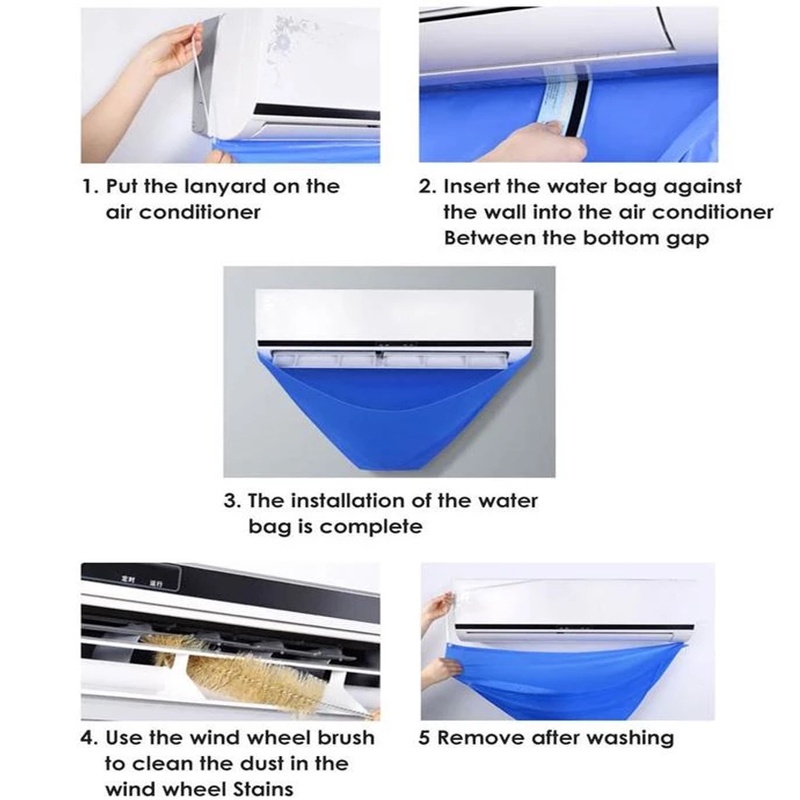 1. Put the lanyard on the air conditioner

2. Insert the water bag against the wall into the air conditioner Between the bottom gap

3. The installation of the water bag is complete

定时 运行

4. Use the wind wheel brush to clean the dust in the wind wheel Stains

5 Remove after washing