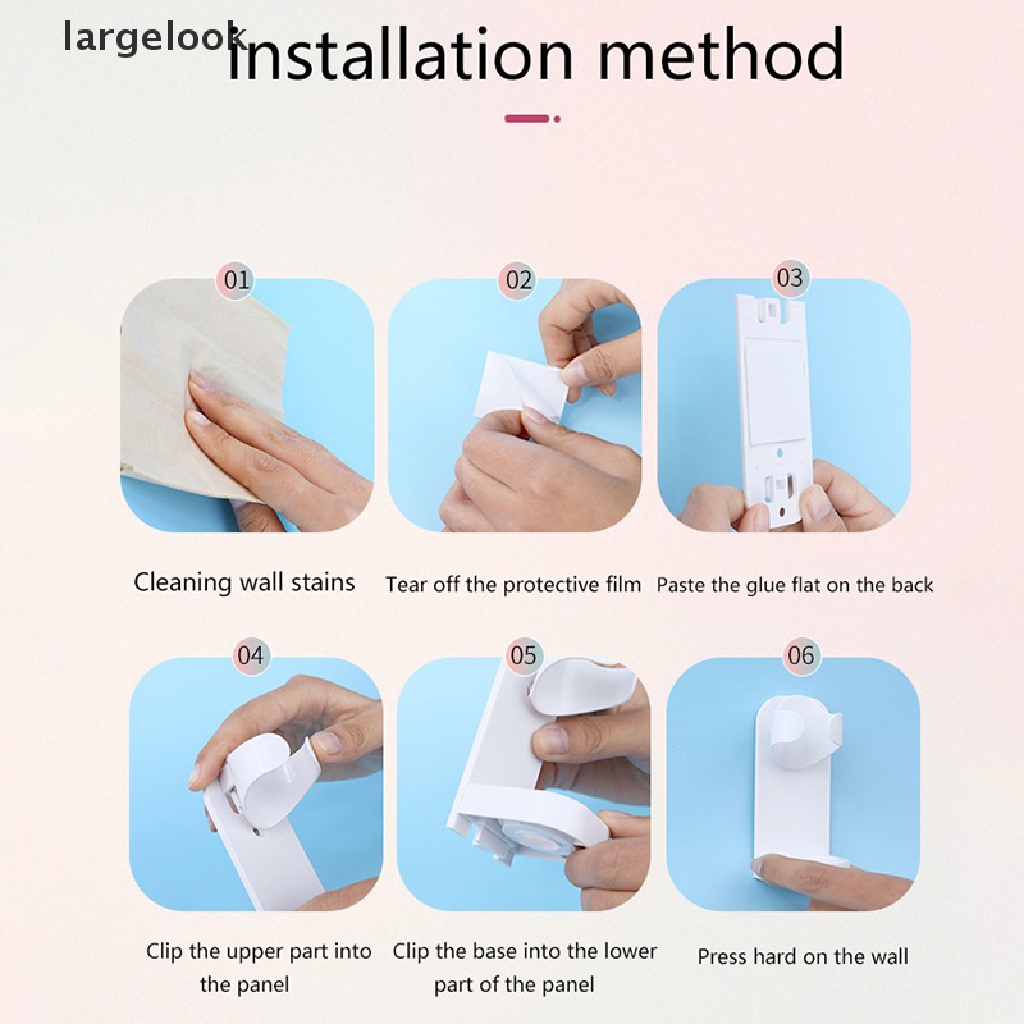 largelook

installation method

01

Cleaning wall stains

02

Tear off the protective film

03

Paste the glue flat on the back

04

Clip the upper part into the panel

05

Clip the base into the lower part of the panel

06

Press hard on the wall