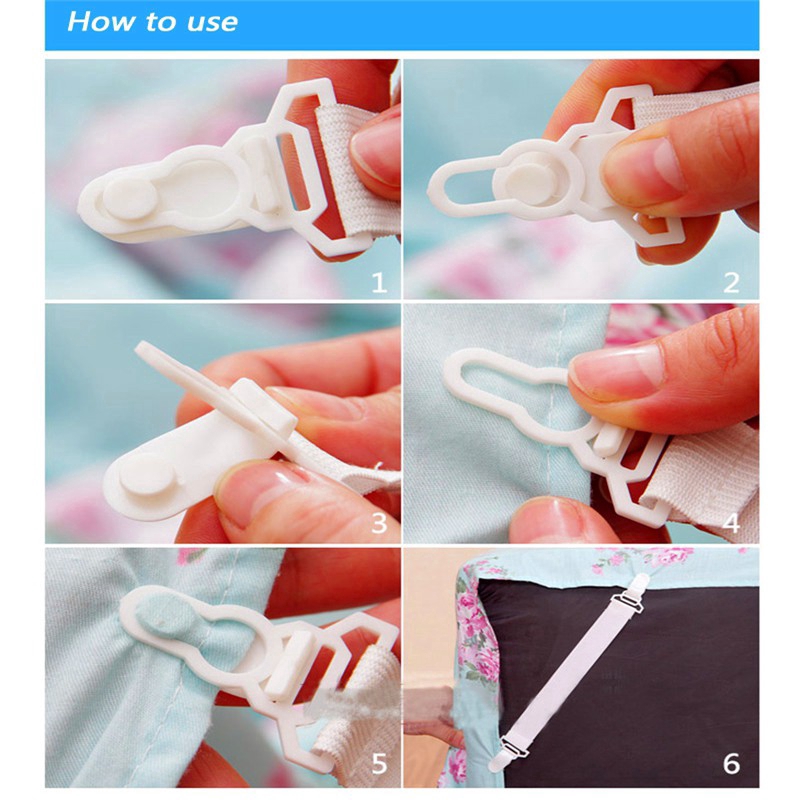 How to use

1

2

3

4

5

6