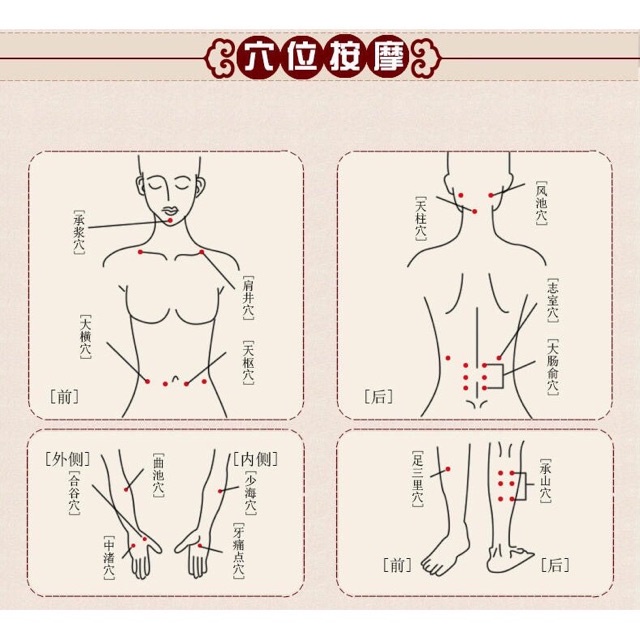 穴位按摩

[承浆穴]
[肩井穴]
[大横穴]
[天枢穴]
[前]

[天柱穴]
[风池穴]
[志室穴]
[大肠俞穴]
[后]

[外侧]
[合谷穴]
[曲池穴]
[中渚穴]
[内侧]
[少海穴]
[牙痛点穴]

[足三里穴]
[承山穴]
[前]
[后]