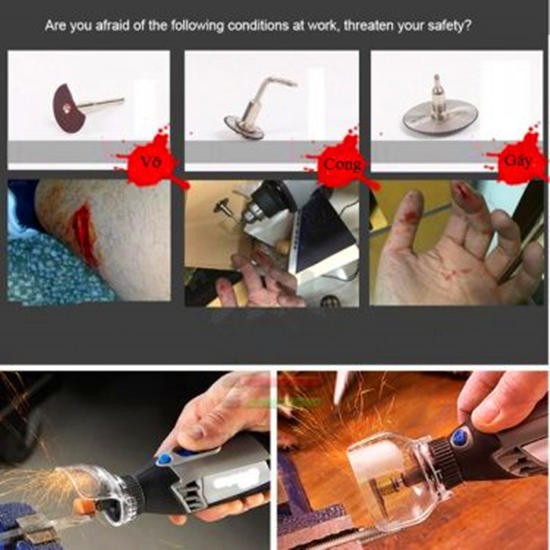 Are you afraid of the following conditions at work, threaten your safety?

Vỡ

Cong

Gãy