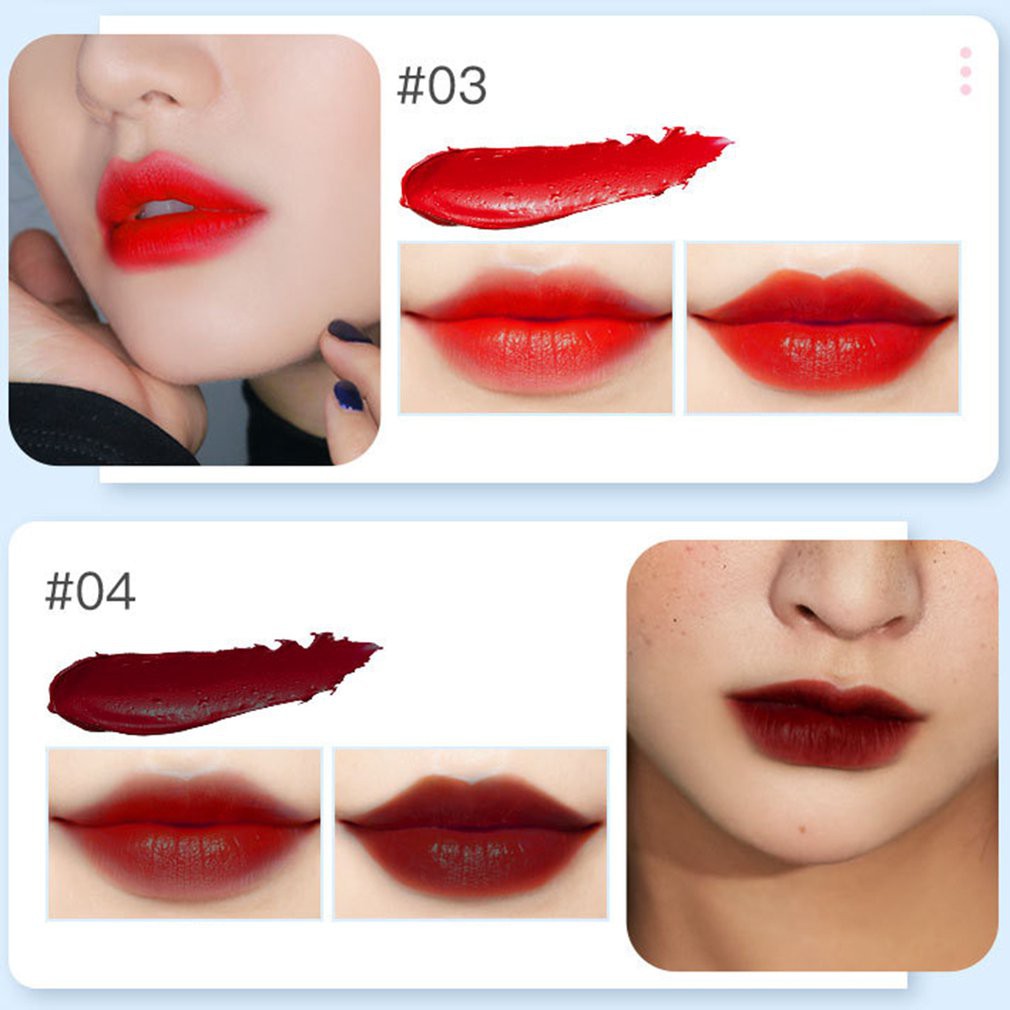 #03

#04