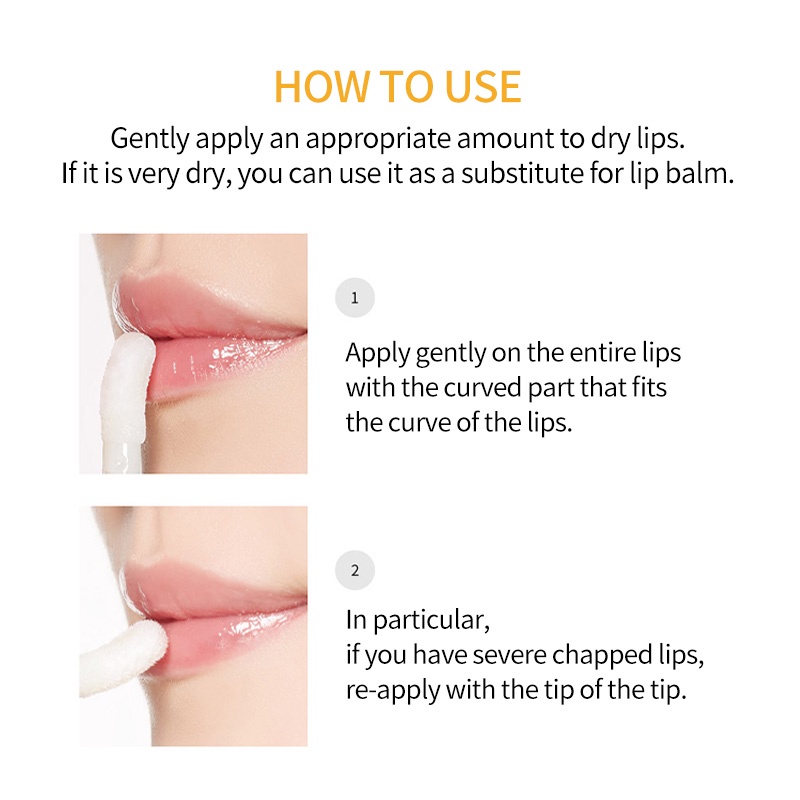 HOW TO USE

Gently apply an appropriate amount to dry lips. If it is very dry, you can use it as a substitute for lip balm.

1

Apply gently on the entire lips with the curved part that fits the curve of the lips.

2

In particular, if you have severe chapped lips, re-apply with the tip of the tip.