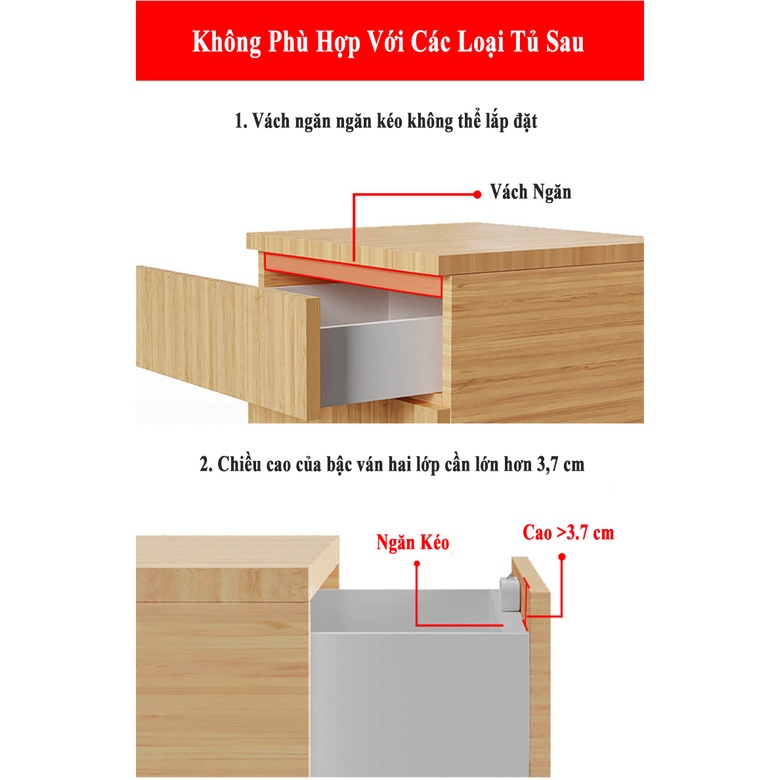 Không Phù Hợp Với Các Loại Tủ Sau

1. Vách ngăn ngăn kéo không thể lắp đặt

Vách Ngăn

2. Chiều cao của bậc ván hai lớp cần lớn hơn 3,7 cm

Ngăn Kéo

Cao >3.7 cm