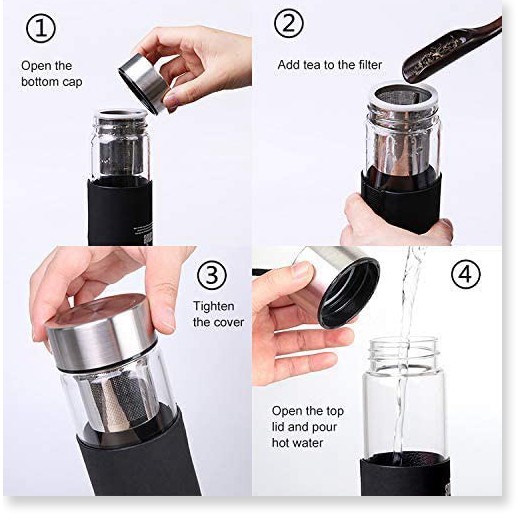 ①

Open the bottom cap

②

Add tea to the filter

③

Tighten the cover

④

Open the top lid and pour hot water