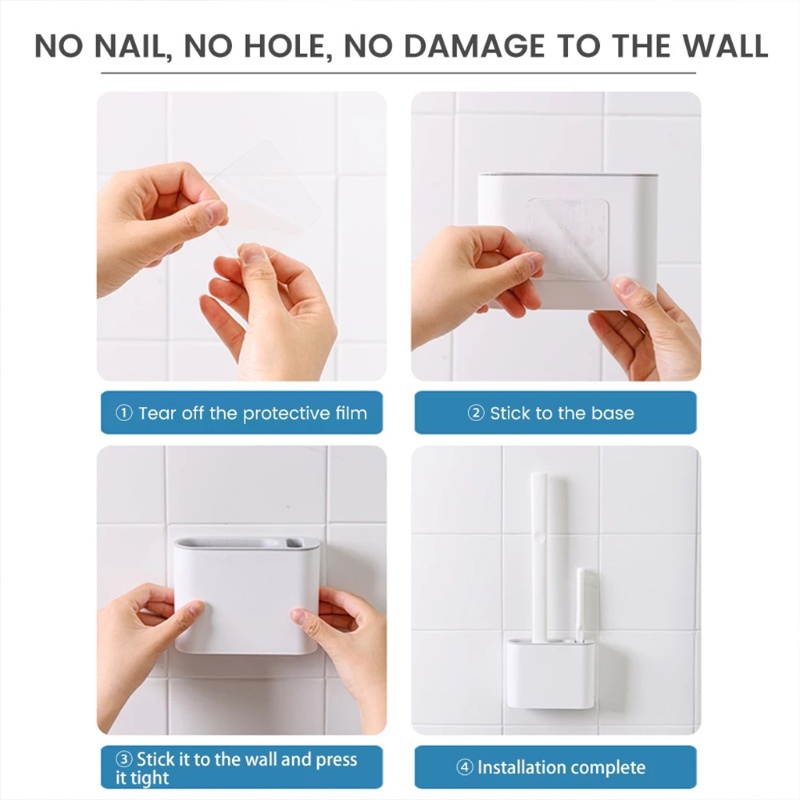 NO NAIL, NO HOLE, NO DAMAGE TO THE WALL

① Tear off the protective film

② Stick to the base

③ Stick it to the wall and press it tight

④ Installation complete