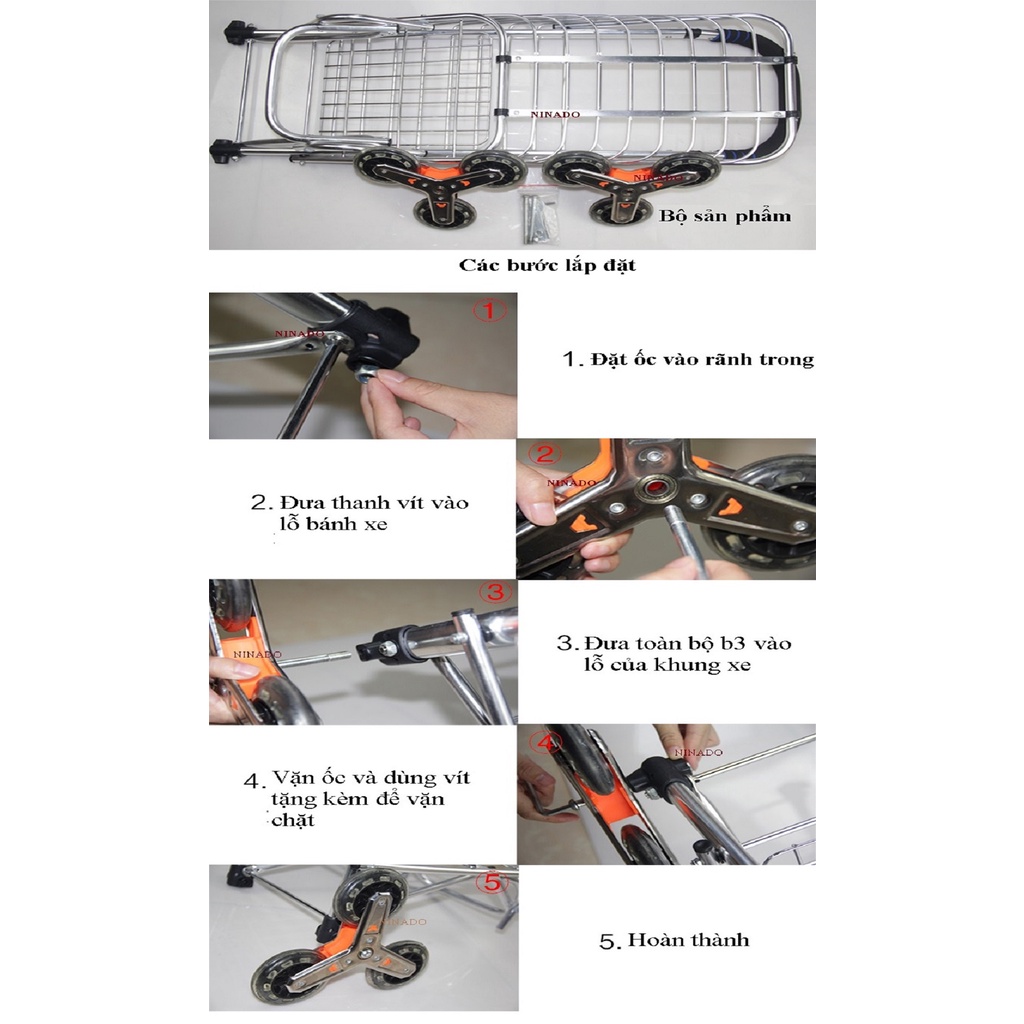 NINADO
NINADO
Bộ sản phẩm

Các bước lắp đặt

1
NINADO
1. Đặt ốc vào rãnh trong

2
NINADO
2. Đưa thanh vít vào lỗ bánh xe

3
NINADO
3. Đưa toàn bộ b3 vào lỗ của khung xe

4
NINADO
4. Vặn ốc và dùng vít tặng kèm để vặn chặt

5
NINADO
5. Hoàn thành