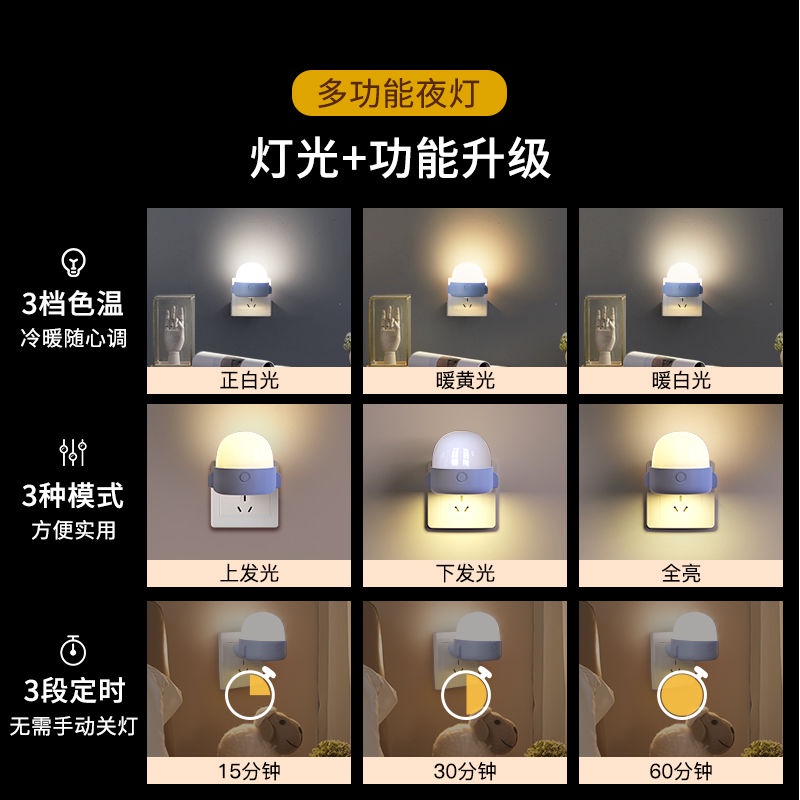 多功能夜灯

灯光+功能升级

3档色温
冷暖随心调

正白光

暖黄光

暖白光

3种模式
方便实用

上发光

下发光

全亮

3段定时
无需手动关灯

15分钟

30分钟

60分钟