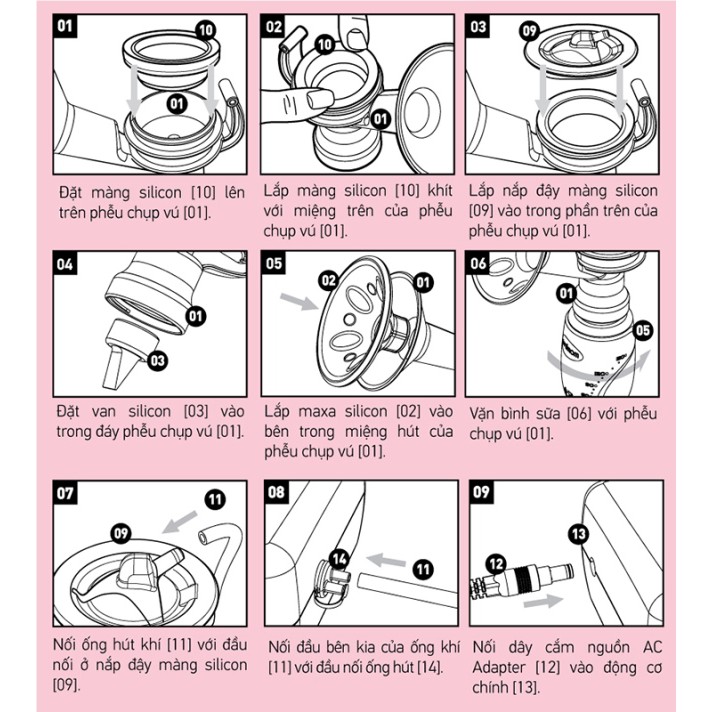 01
10
01
Đặt màng silicon [10] lên trên phễu chụp vú [01].

02
10
01
Lắp màng silicon [10] khít với miệng trên của phễu chụp vú [01].

03
09
Lắp nắp đậy màng silicon [09] vào trong phần trên của phễu chụp vú [01].

04
01
03
Đặt van silicon [03] vào trong đáy phễu chụp vú [01].

05
02
01
Lắp maxa silicon [02] vào bên trong miệng hút của phễu chụp vú [01].

06
01
05
Vặn bình sữa [06] với phễu chụp vú [01].

07
11
09
Nối ống hút khí [11] với đầu nối ở nắp đậy màng silicon [09].

08
14
11
Nối đầu bên kia của ống khí [11] với đầu nối ống hút [14].

09
13
12
Nối dây cắm nguồn AC Adapter [12] vào động cơ chính [13].