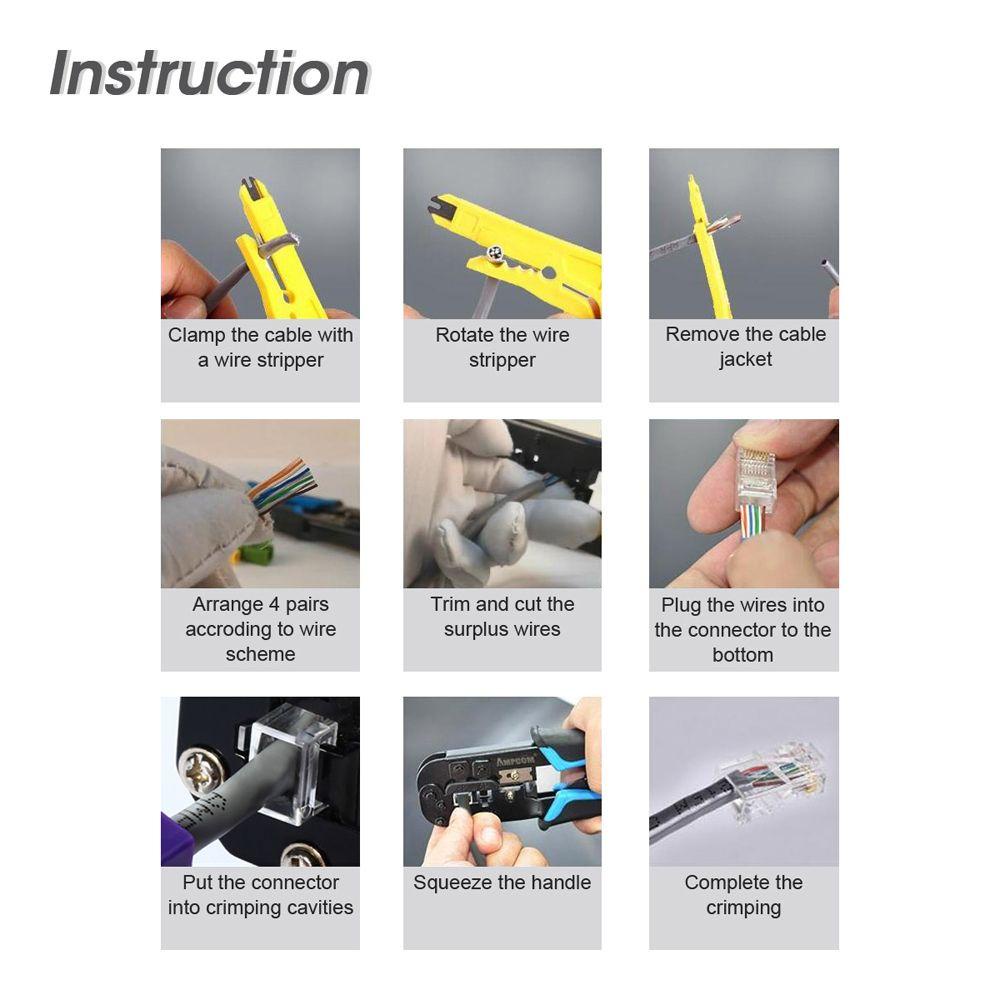 Instruction

Clamp the cable with a wire stripper

Rotate the wire stripper

Remove the cable jacket

Arrange 4 pairs accroding to wire scheme

Trim and cut the surplus wires

Plug the wires into the connector to the bottom

Put the connector into crimping cavities

AMPCOM

Squeeze the handle

Complete the crimping