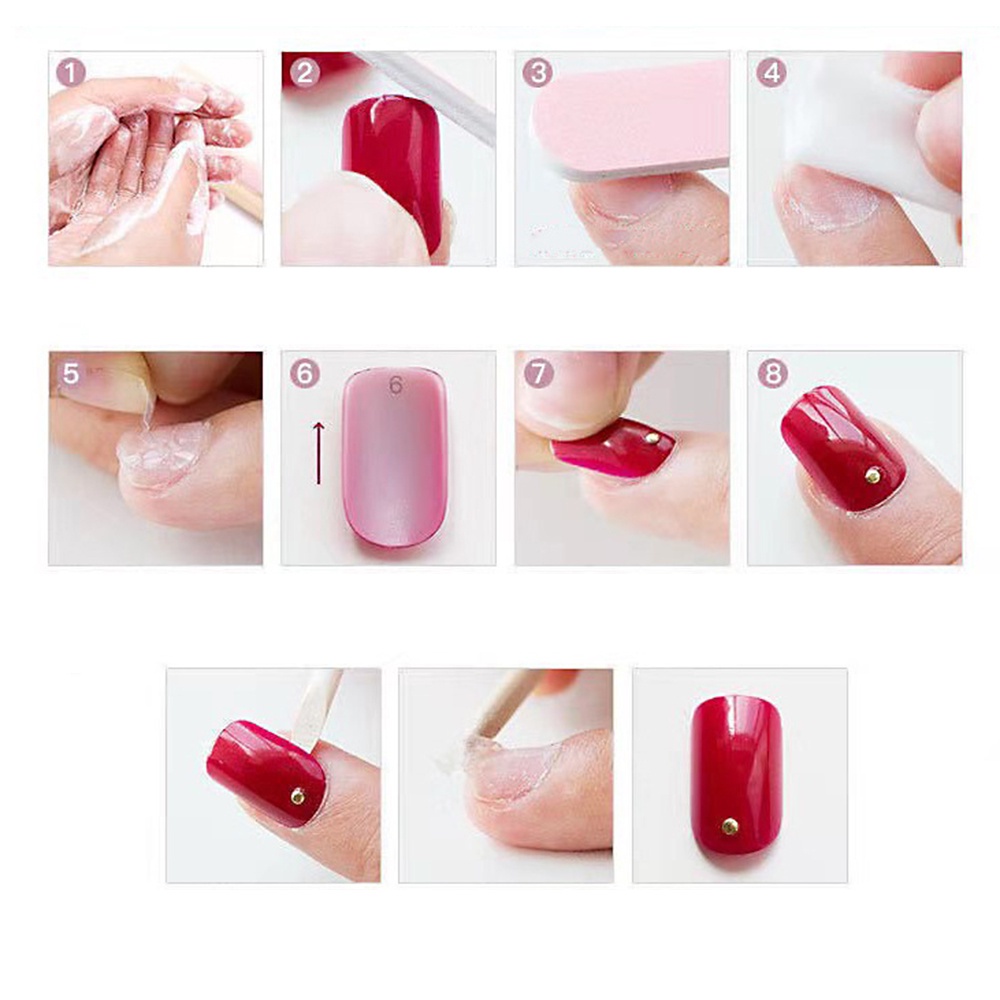 1

2

3

4

5

6

6

7

8