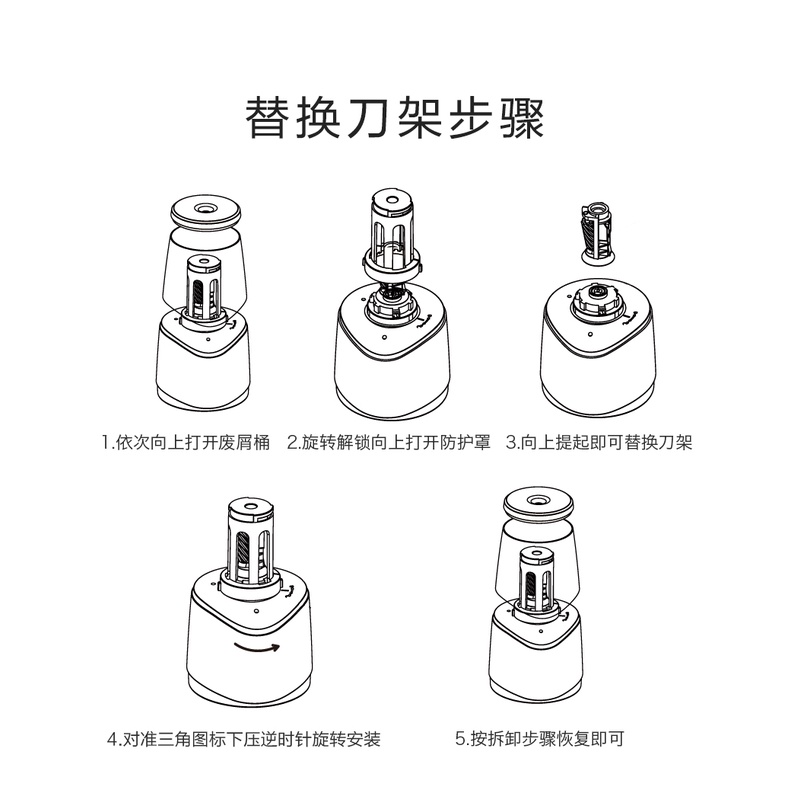 替换刀架步骤

1.依次向上打开废屑桶

2.旋转解锁向上打开防护罩

3.向上提起即可替换刀架

4.对准三角图标下压逆时针旋转安装

5.按拆卸步骤恢复即可