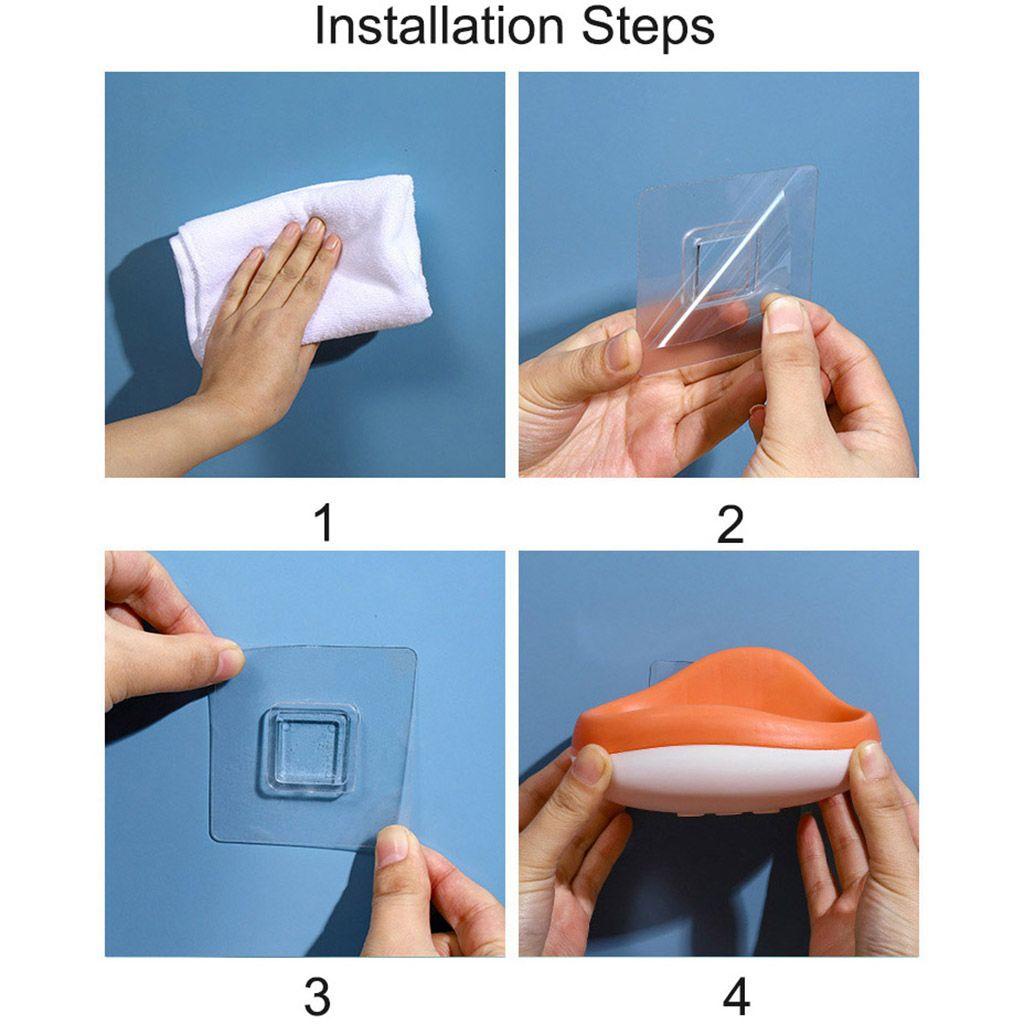 Installation Steps

1

2

3

4