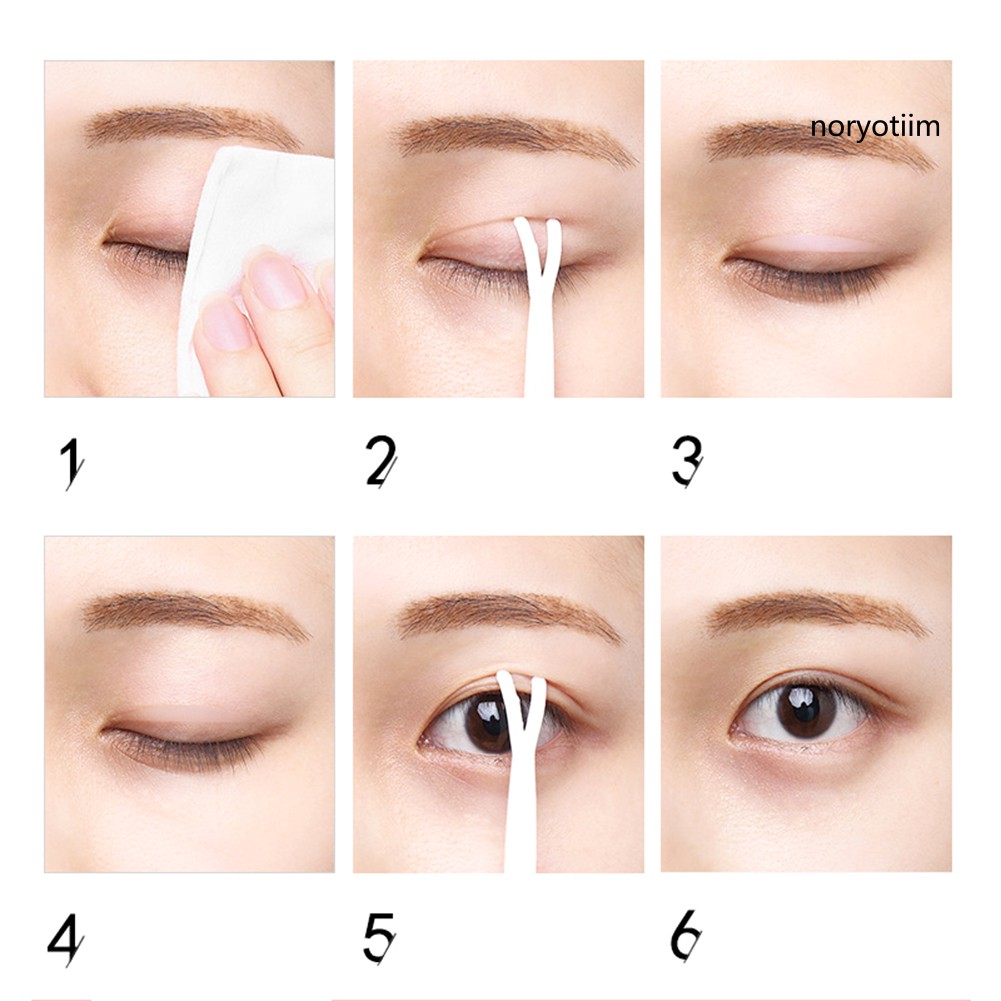 noryotiim

1

2

3

4

5

6