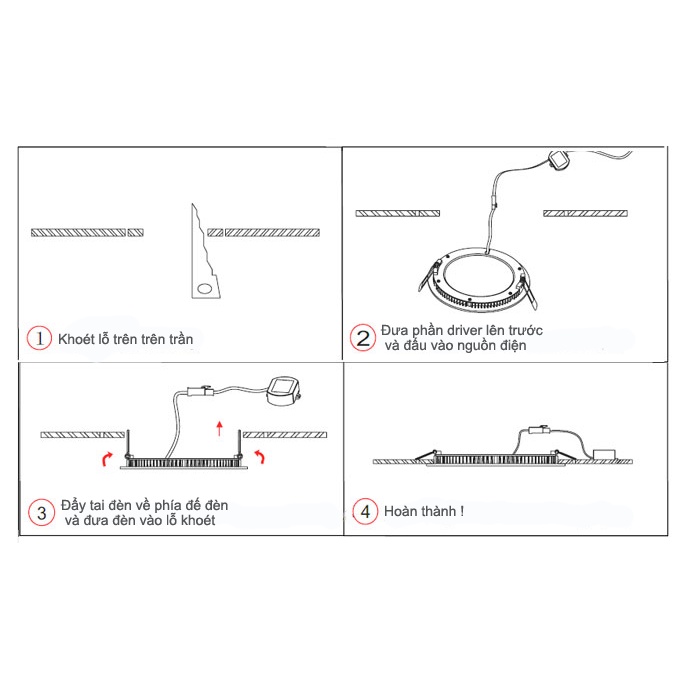 1 Khoét lỗ trên trên trần

2 Đưa phần driver lên trước
và đấu vào nguồn điện

3 Đẩy tai đèn về phía đế đèn
và đưa đèn vào lỗ khoét

4 Hoàn thành !