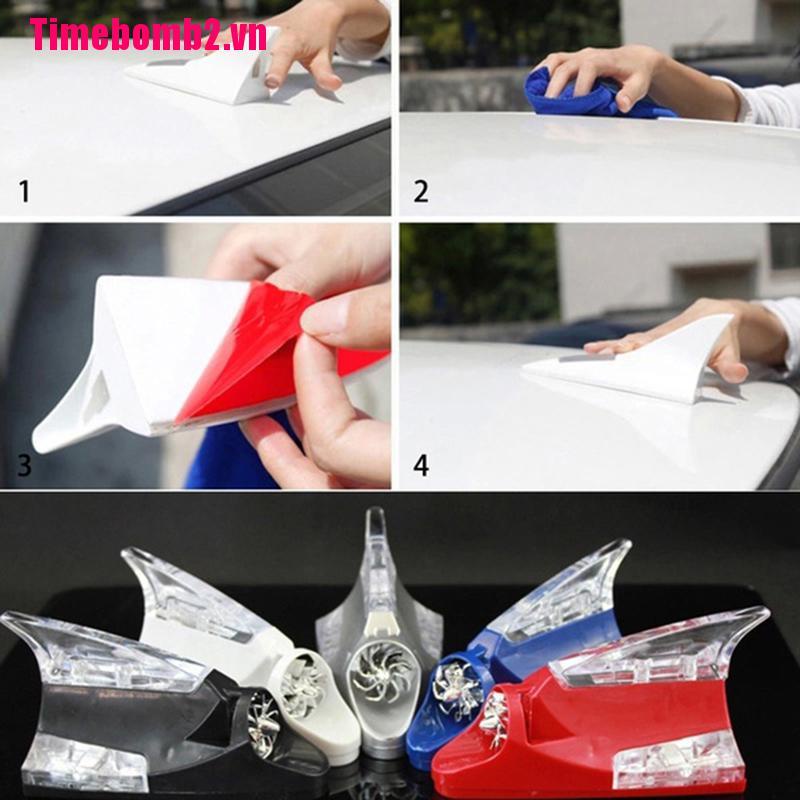 Timebomb2.vn

1

2

3

4