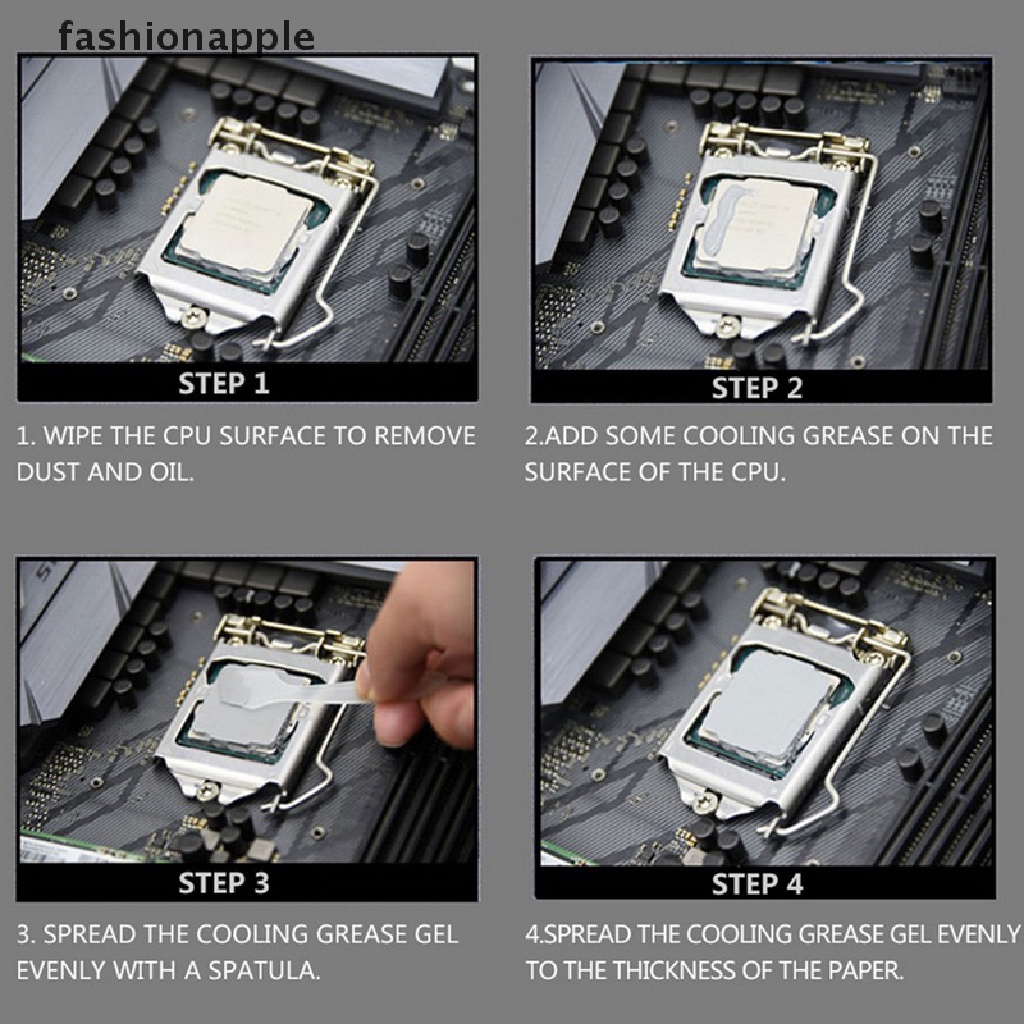 fashionapple

STEP 1

1. WIPE THE CPU SURFACE TO REMOVE DUST AND OIL.

STEP 2

2.ADD SOME COOLING GREASE ON THE SURFACE OF THE CPU.

STEP 3

3. SPREAD THE COOLING GREASE GEL EVENLY WITH A SPATULA.

STEP 4

4.SPREAD THE COOLING GREASE GEL EVENLY TO THE THICKNESS OF THE PAPER.