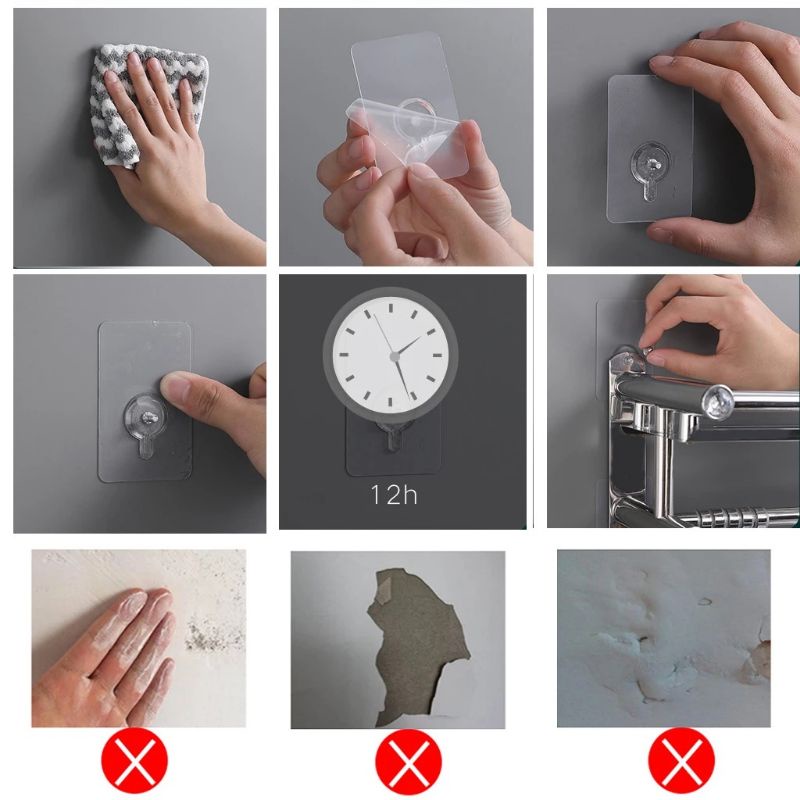 12h