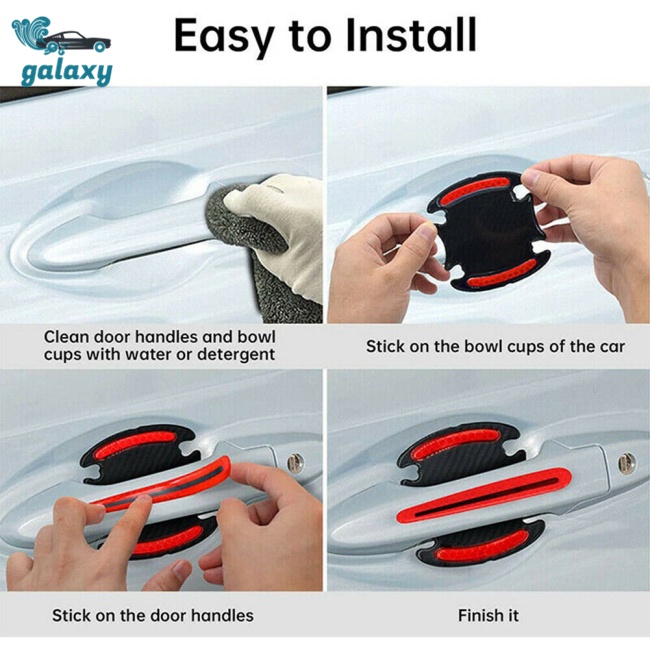 galaxy

Easy to Install

Clean door handles and bowl cups with water or detergent

Stick on the bowl cups of the car

Stick on the door handles

Finish it