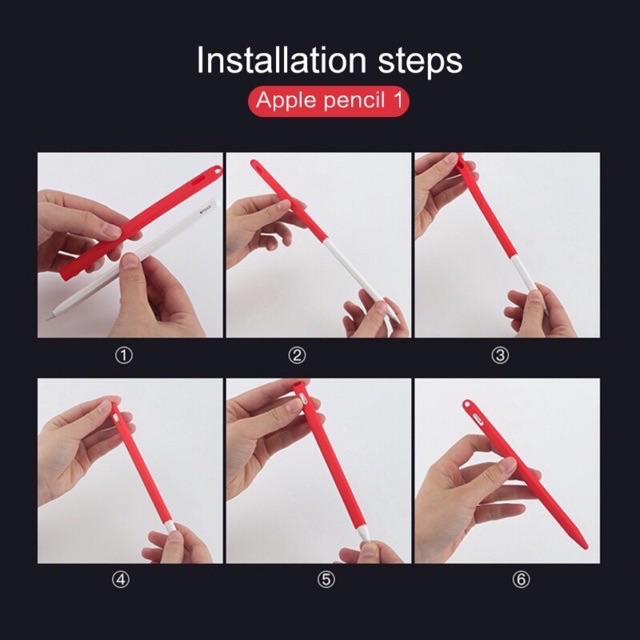 Installation steps

Apple pencil 1

①

②

③

④

⑤

⑥