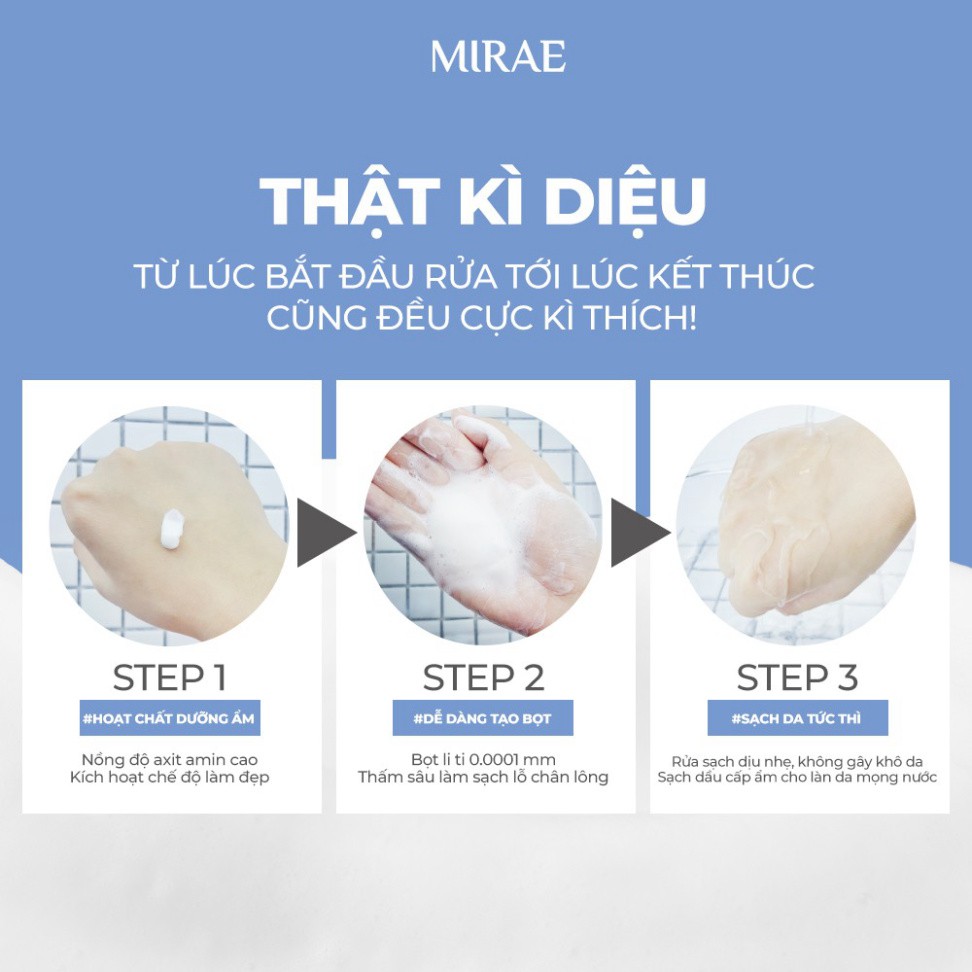 MIRAE

THẬT KÌ DIỆU

TỪ LÚC BẮT ĐẦU RỬA TỚI LÚC KẾT THÚC CŨNG ĐỀU CỰC KÌ THÍCH!

STEP 1

#HOẠT CHẤT DƯỠNG ẨM

Nồng độ axit amin cao
Kích hoạt chế độ làm đẹp

STEP 2

#DỄ DÀNG TẠO BỌT

Bọt li ti 0.0001 mm
Thấm sâu làm sạch lỗ chân lông

STEP 3

#SẠCH DA TỨC THÌ

Rửa sạch dịu nhẹ, không gây khô da
Sạch dầu cấp ẩm cho làn da mọng nước