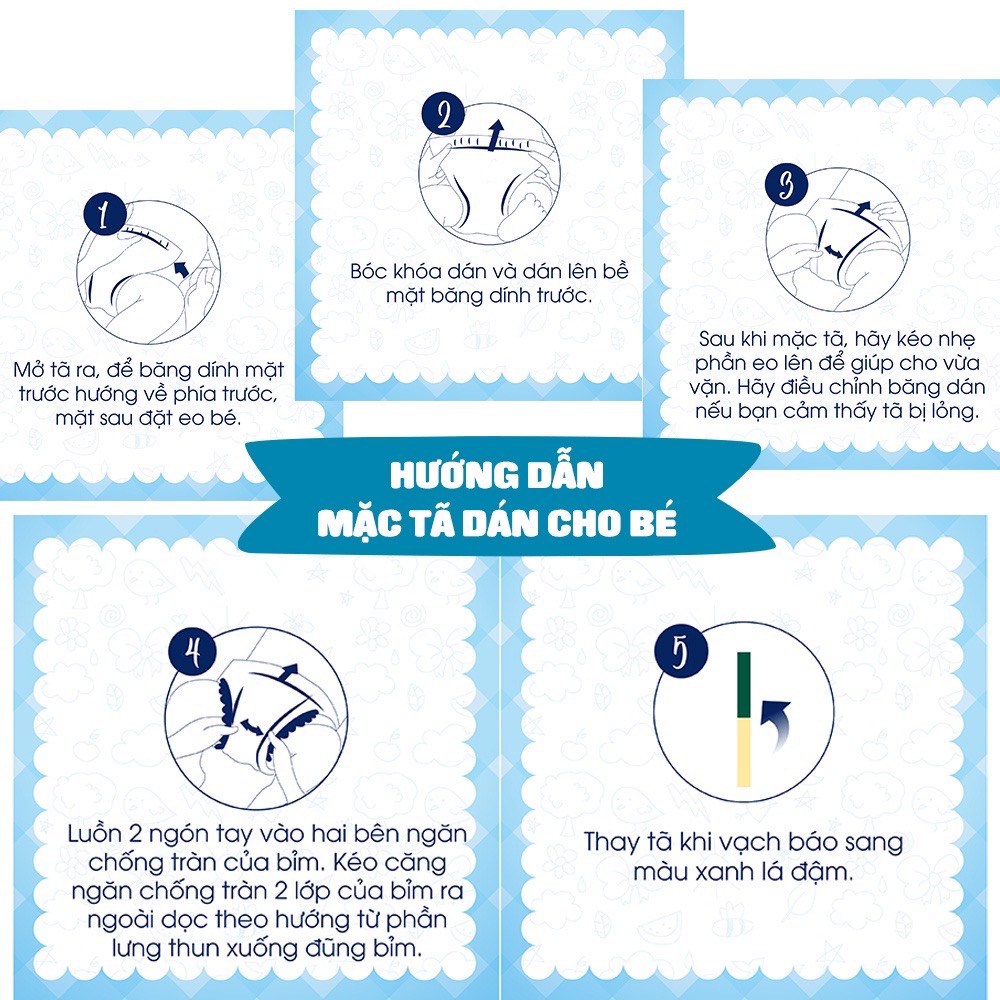 1

Mở tã ra, để băng dính mặt trước hướng về phía trước, mặt sau đặt eo bé.

2

Bóc khóa dán và dán lên bề mặt băng dính trước.

3

Sau khi mặc tã, hãy kéo nhẹ phần eo lên để giúp cho vừa vặn. Hãy điều chỉnh băng dán nếu bạn cảm thấy tã bị lỏng.

HƯỚNG DẪN
MẶC TÃ DÁN CHO BÉ

4

Luồn 2 ngón tay vào hai bên ngăn chống tràn của bỉm. Kéo căng ngăn chống tràn 2 lớp của bỉm ra ngoài dọc theo hướng từ phần lưng thun xuống đũng bỉm.

5

Thay tã khi vạch báo sang màu xanh lá đậm.