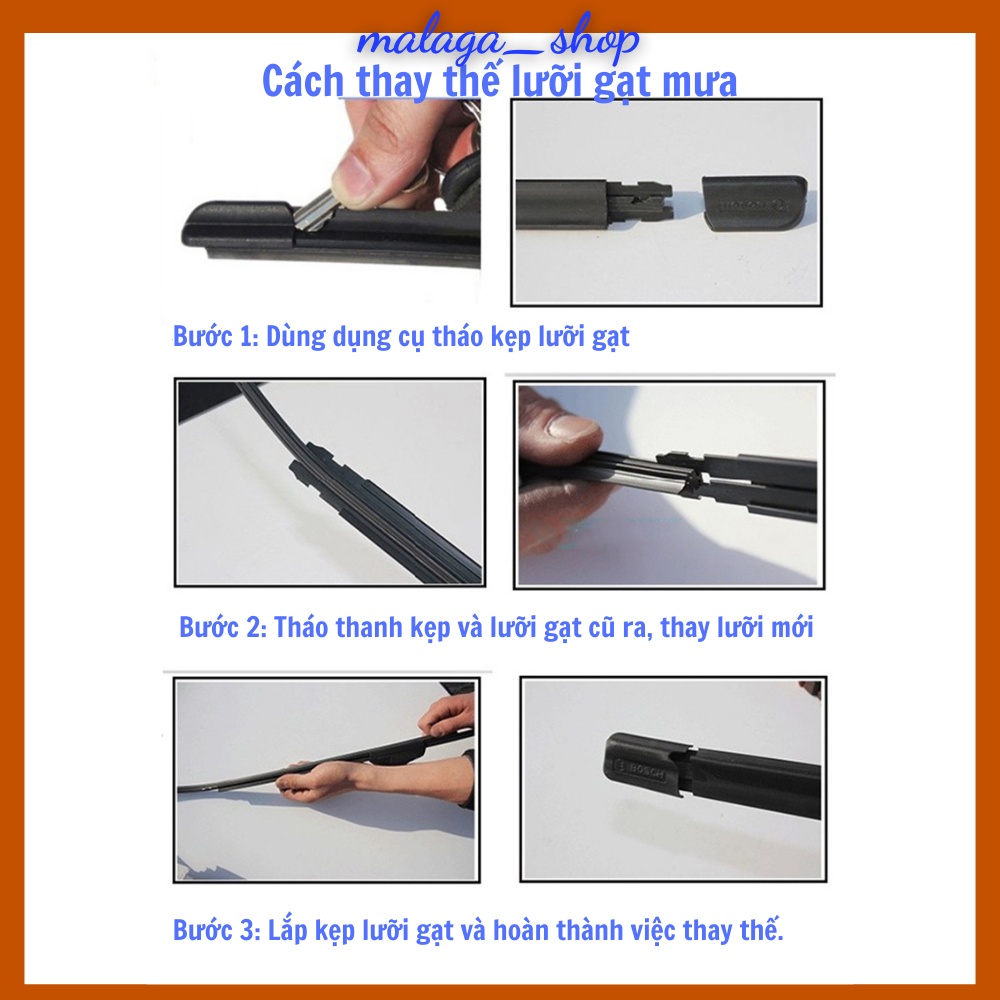 malaga_shop
Cách thay thế lưỡi gạt mưa

BOSCH

Bước 1: Dùng dụng cụ tháo kẹp lưỡi gạt

Bước 2: Tháo thanh kẹp và lưỡi gạt cũ ra, thay lưỡi mới

BOSCH

Bước 3: Lắp kẹp lưỡi gạt và hoàn thành việc thay thế.