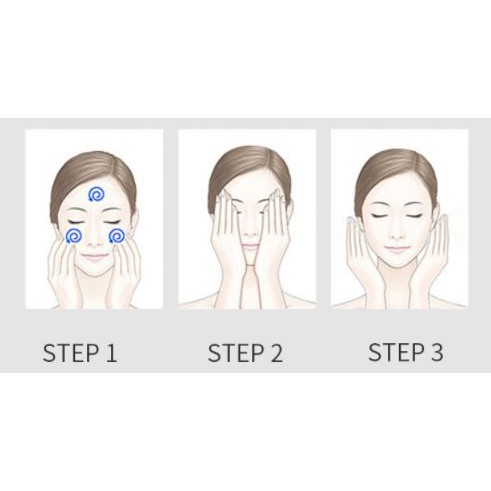 STEP 1

STEP 2

STEP 3