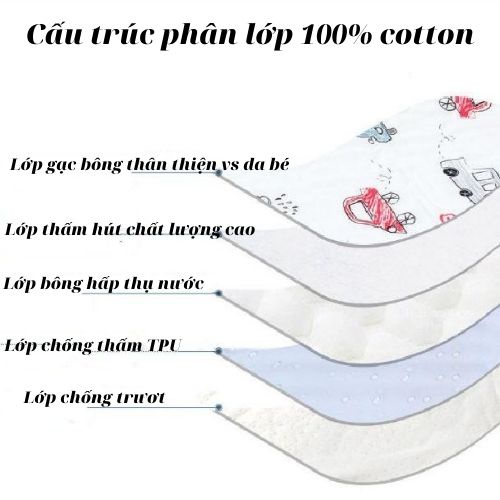 Cấu trúc phân lớp 100% cotton

Lớp gạc bông thân thiện vs da bé

Lớp thấm hút chất lượng cao

Lớp bông hấp thụ nước

Lớp chống thấm TPU

Lớp chống trươt