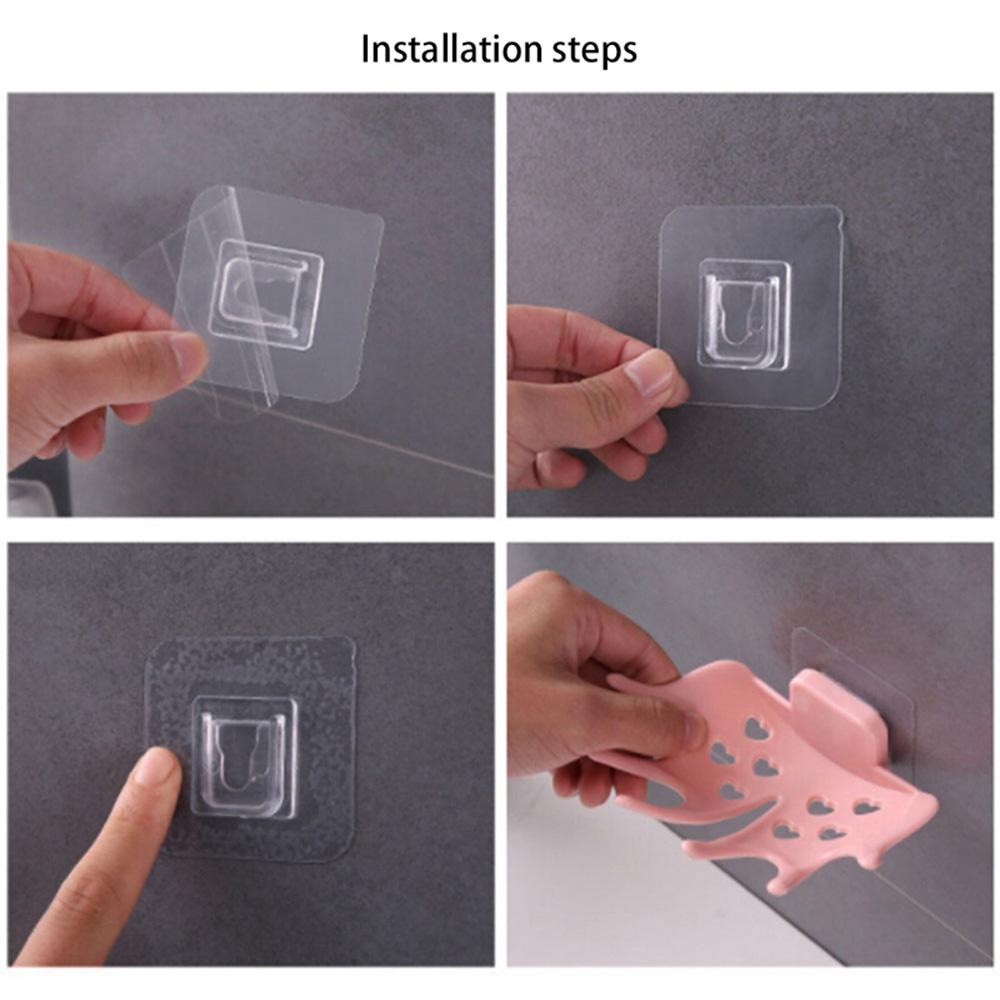 Installation steps