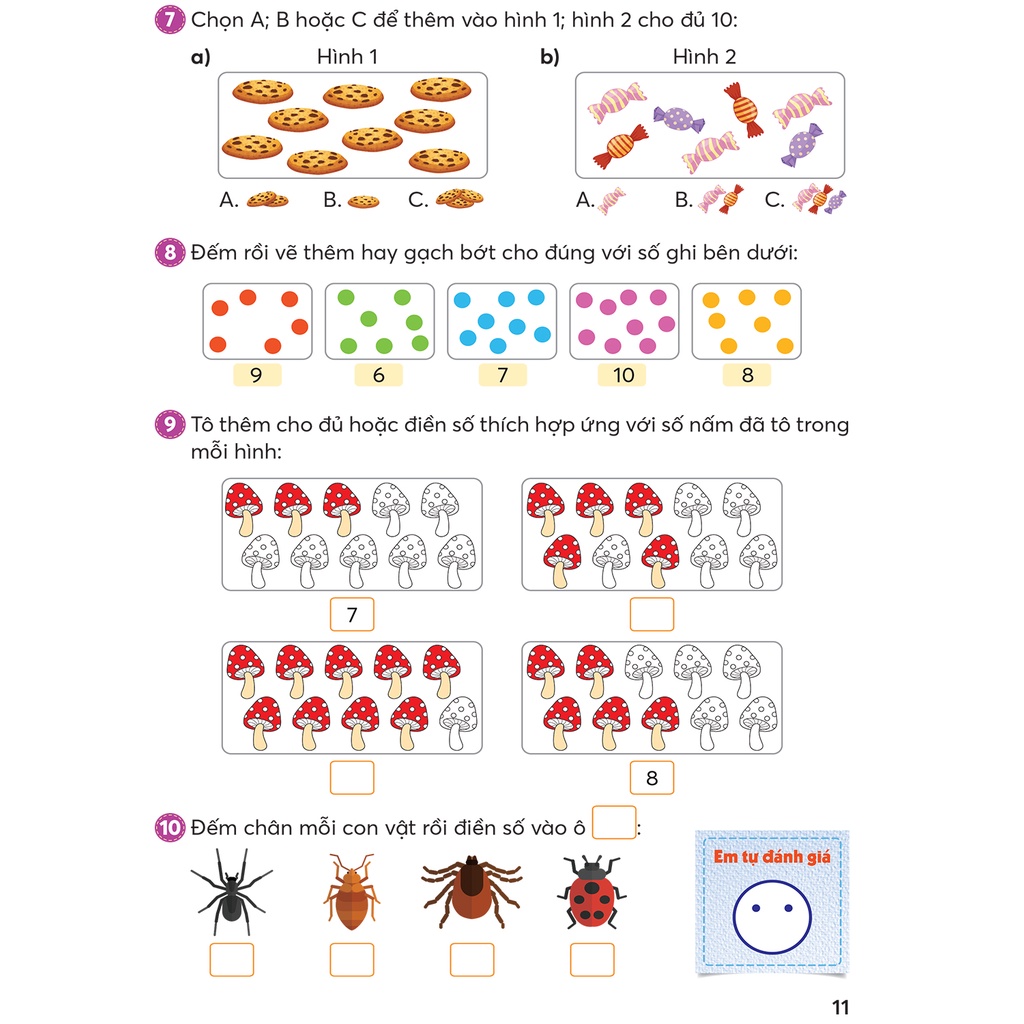 7 Chọn A; B hoặc C để thêm vào hình 1; hình 2 cho đủ 10:

a) Hình 1

A. B. C.

b) Hình 2

A. B. C.

8 Đếm rồi vẽ thêm hay gạch bớt cho đúng với số ghi bên dưới:

9 6 7 10 8

9 Tô thêm cho đủ hoặc điền số thích hợp ứng với số nấm đã tô trong mỗi hình:

7

8

10 Đếm chân mỗi con vật rồi điền số vào ô :

Em tự đánh giá

11