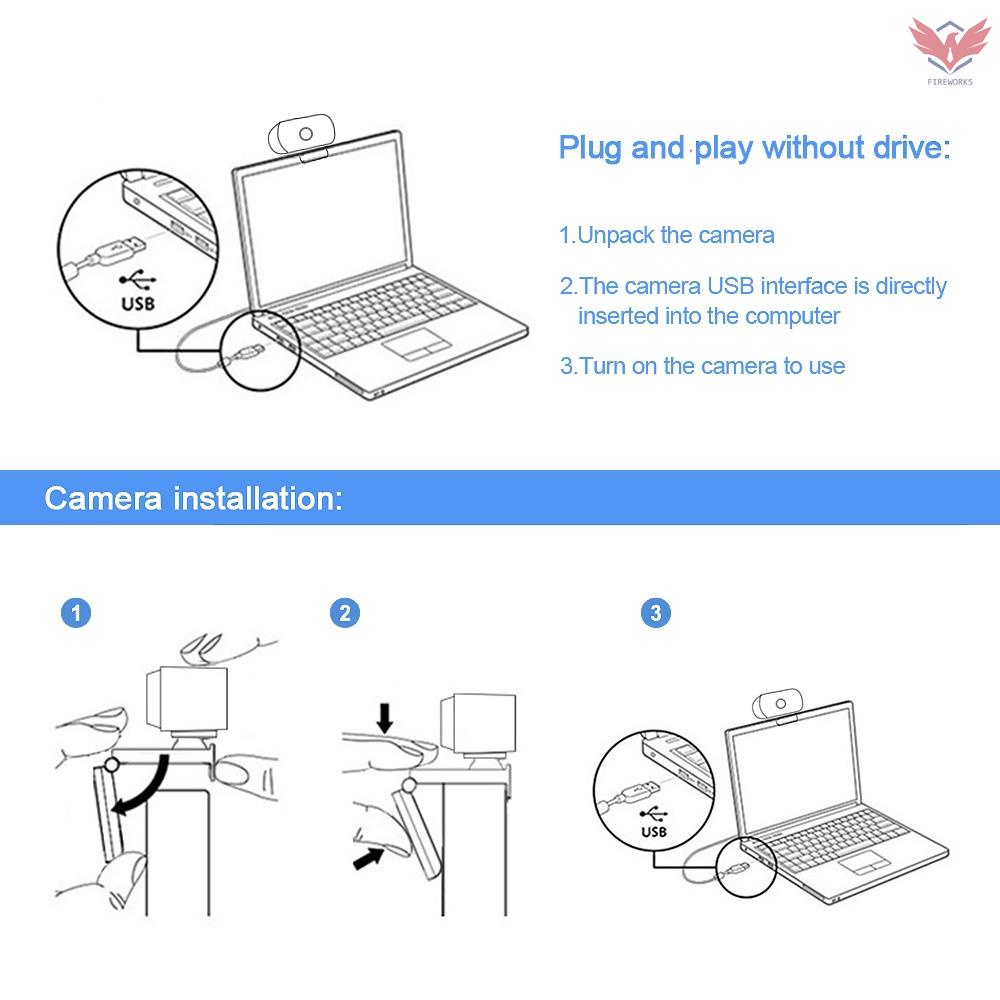 FIREWORKS

USB

Plug and play without drive:

1.Unpack the camera

2.The camera USB interface is directly inserted into the computer

3.Turn on the camera to use

Camera installation:

1

2

3

USB