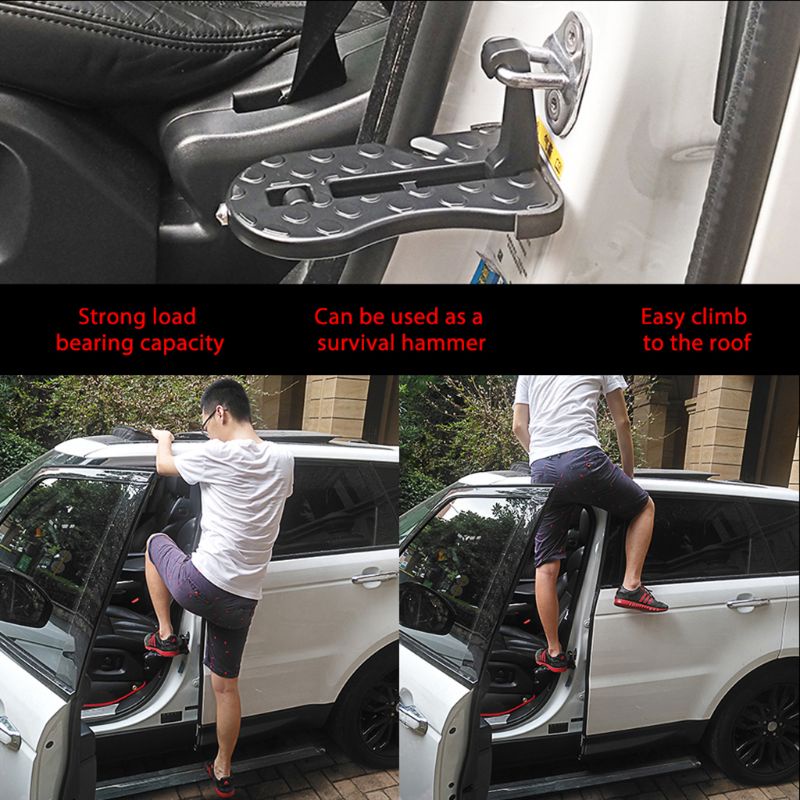 Strong load bearing capacity

Can be used as a survival hammer

Easy climb to the roof