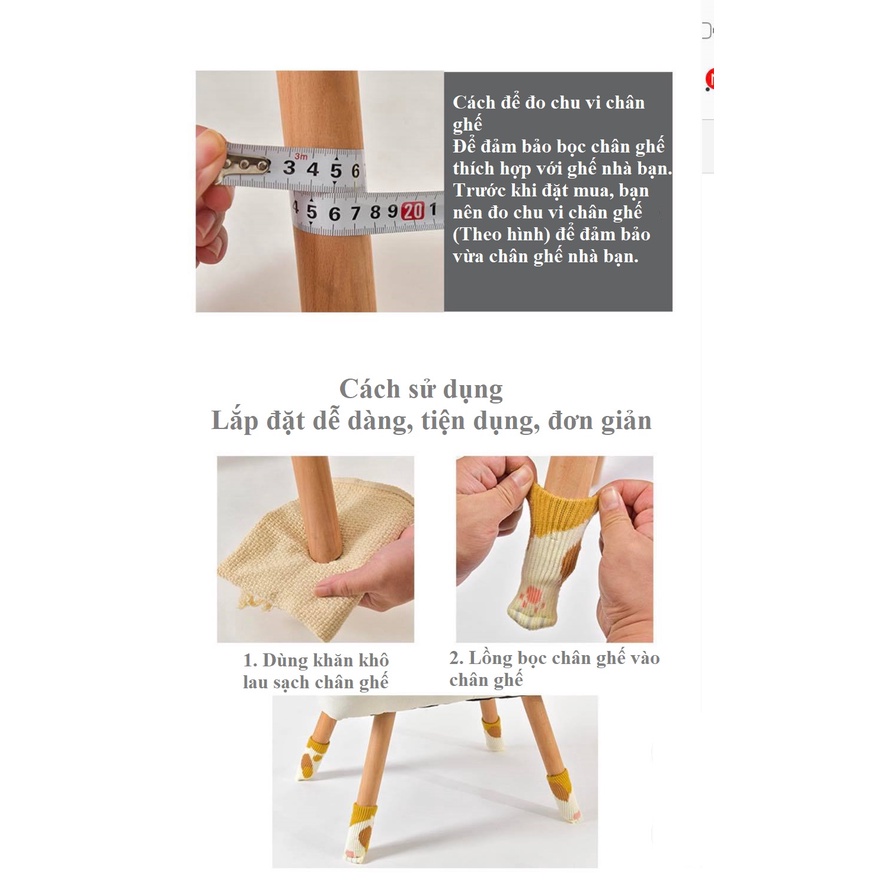 3m 3 4 5 6
4 5 6 7 8 9 20 1

Cách để đo chu vi chân ghế
Để đảm bảo bọc chân ghế thích hợp với ghế nhà bạn. Trước khi đặt mua, bạn nên đo chu vi chân ghế (Theo hình) để đảm bảo vừa chân ghế nhà bạn.

Cách sử dụng
Lắp đặt dễ dàng, tiện dụng, đơn giản

1. Dùng khăn khô lau sạch chân ghế

2. Lồng bọc chân ghế vào chân ghế