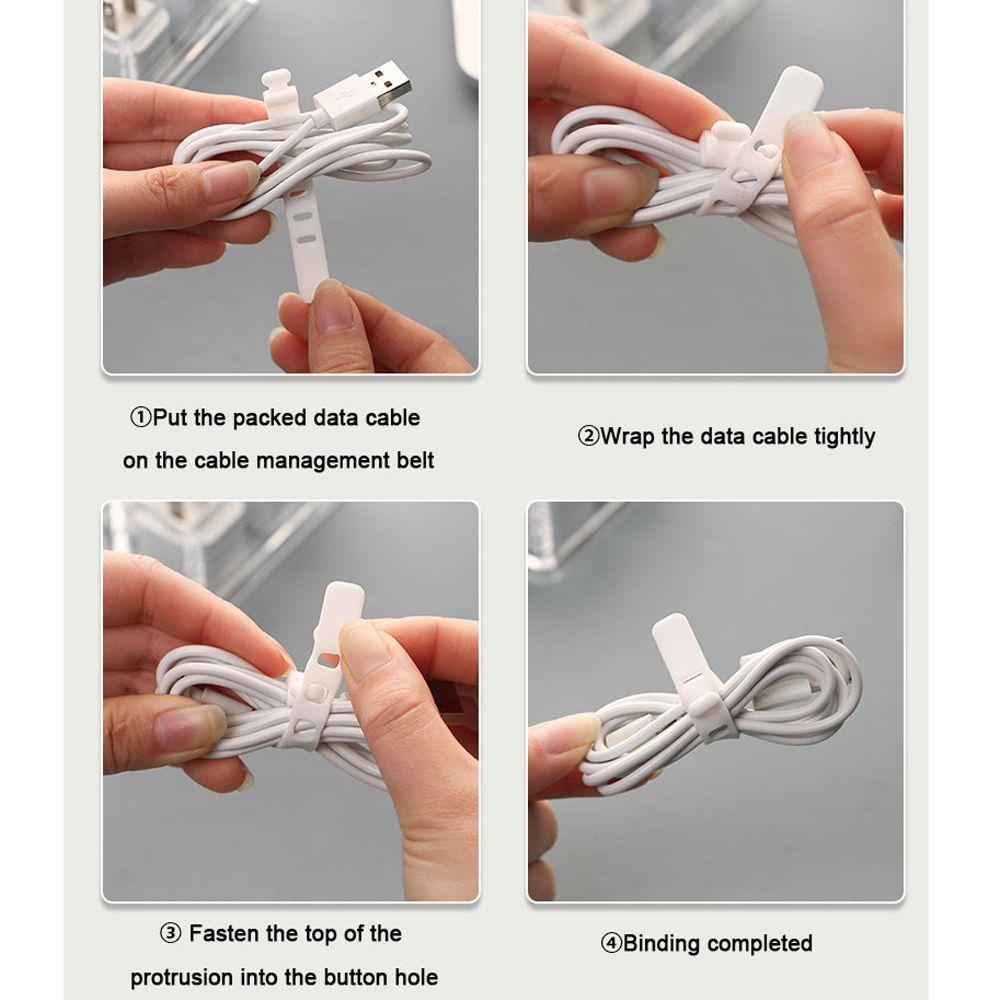 ①Put the packed data cable on the cable management belt

②Wrap the data cable tightly

③ Fasten the top of the protrusion into the button hole

④Binding completed