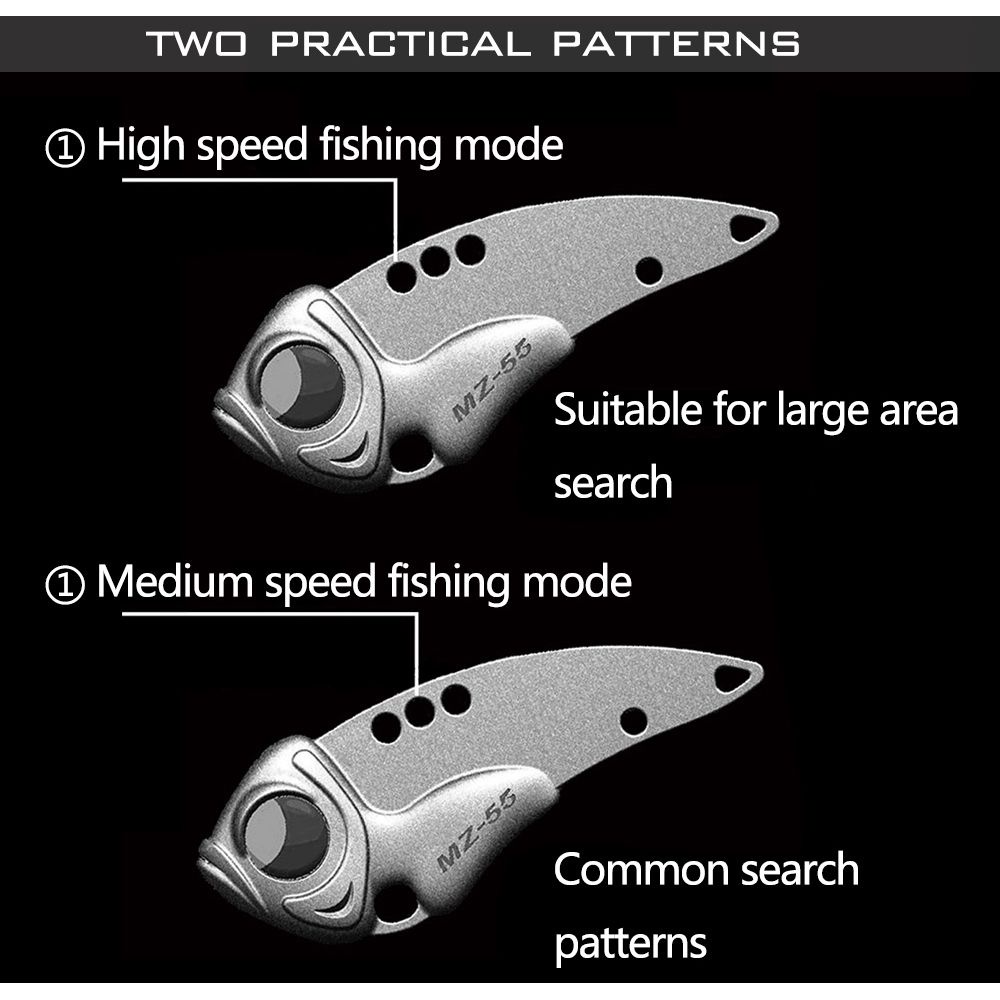 TWO PRACTICAL PATTERNS

① High speed fishing mode

MZ-55

Suitable for large area search

① Medium speed fishing mode

MZ-55

Common search patterns