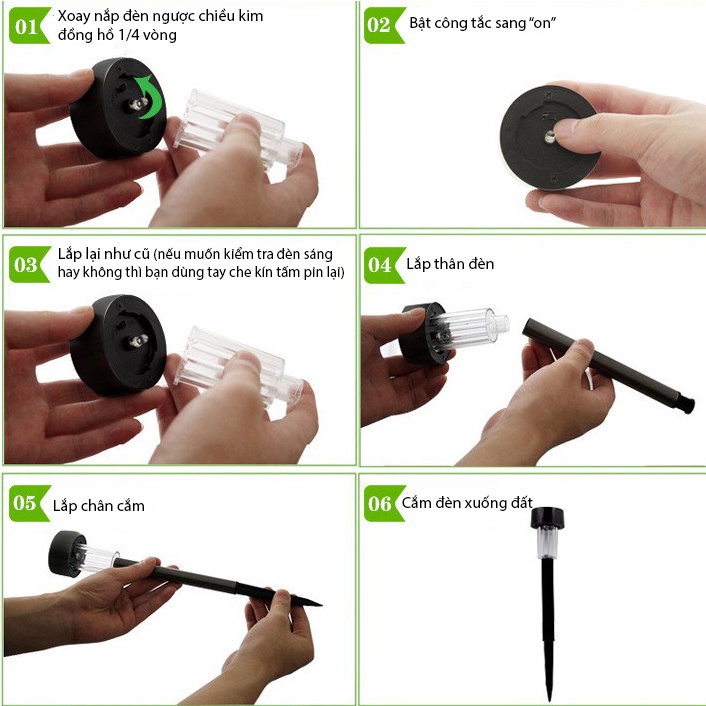 01 Xoay nắp đèn ngược chiều kim đồng hồ 1/4 vòng

02 Bật công tắc sang "on"

03 Lắp lại như cũ (nếu muốn kiểm tra đèn sáng hay không thì bạn dùng tay che kín tấm pin lại)

04 Lắp thân đèn

05 Lắp chân cắm

06 Cắm đèn xuống đất