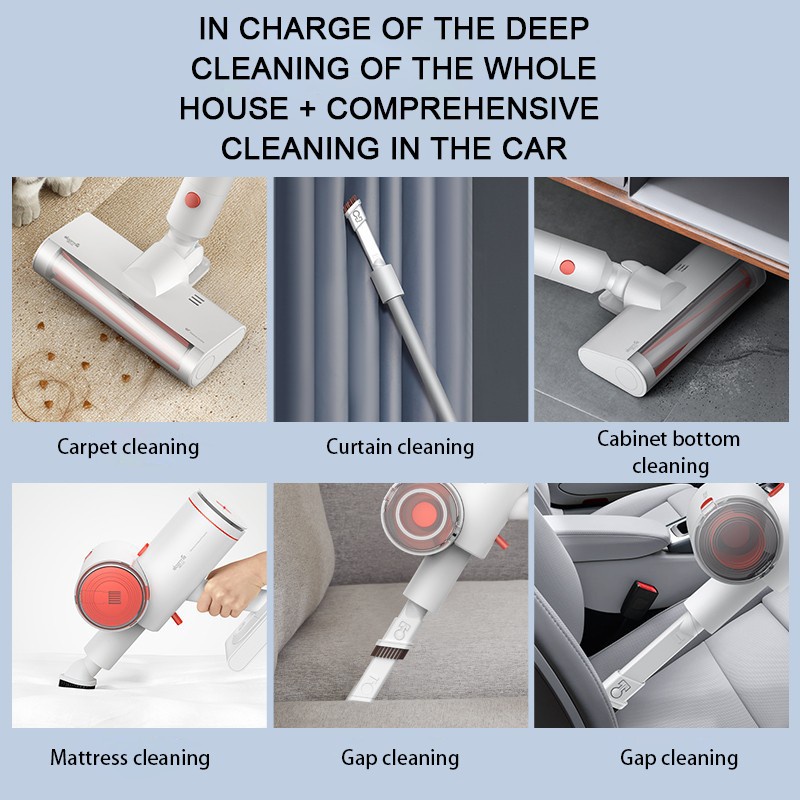 IN CHARGE OF THE DEEP CLEANING OF THE WHOLE HOUSE + COMPREHENSIVE CLEANING IN THE CAR

Carpet cleaning

Curtain cleaning

Cabinet bottom cleaning

Mattress cleaning

Gap cleaning

Gap cleaning